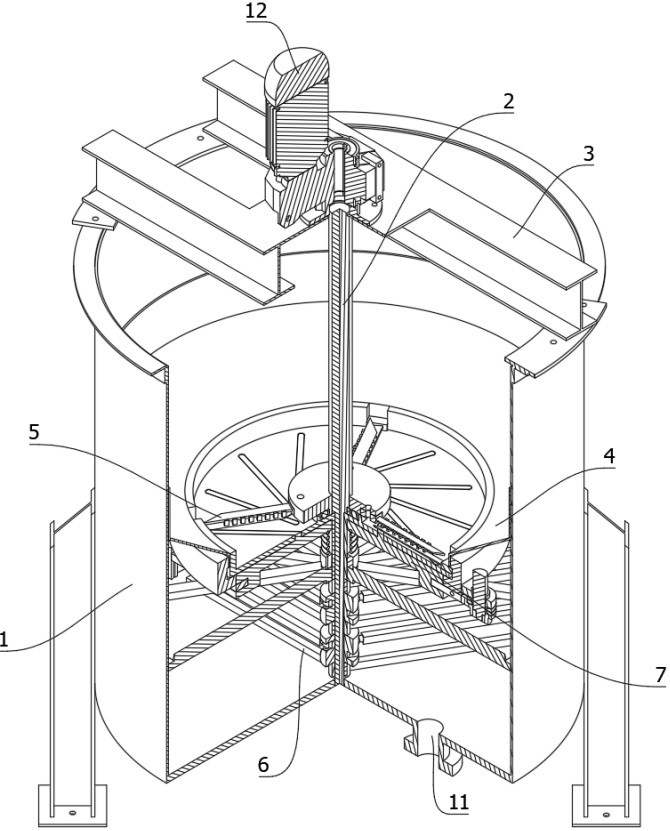 12
2
3
5
4
1
7
6
11