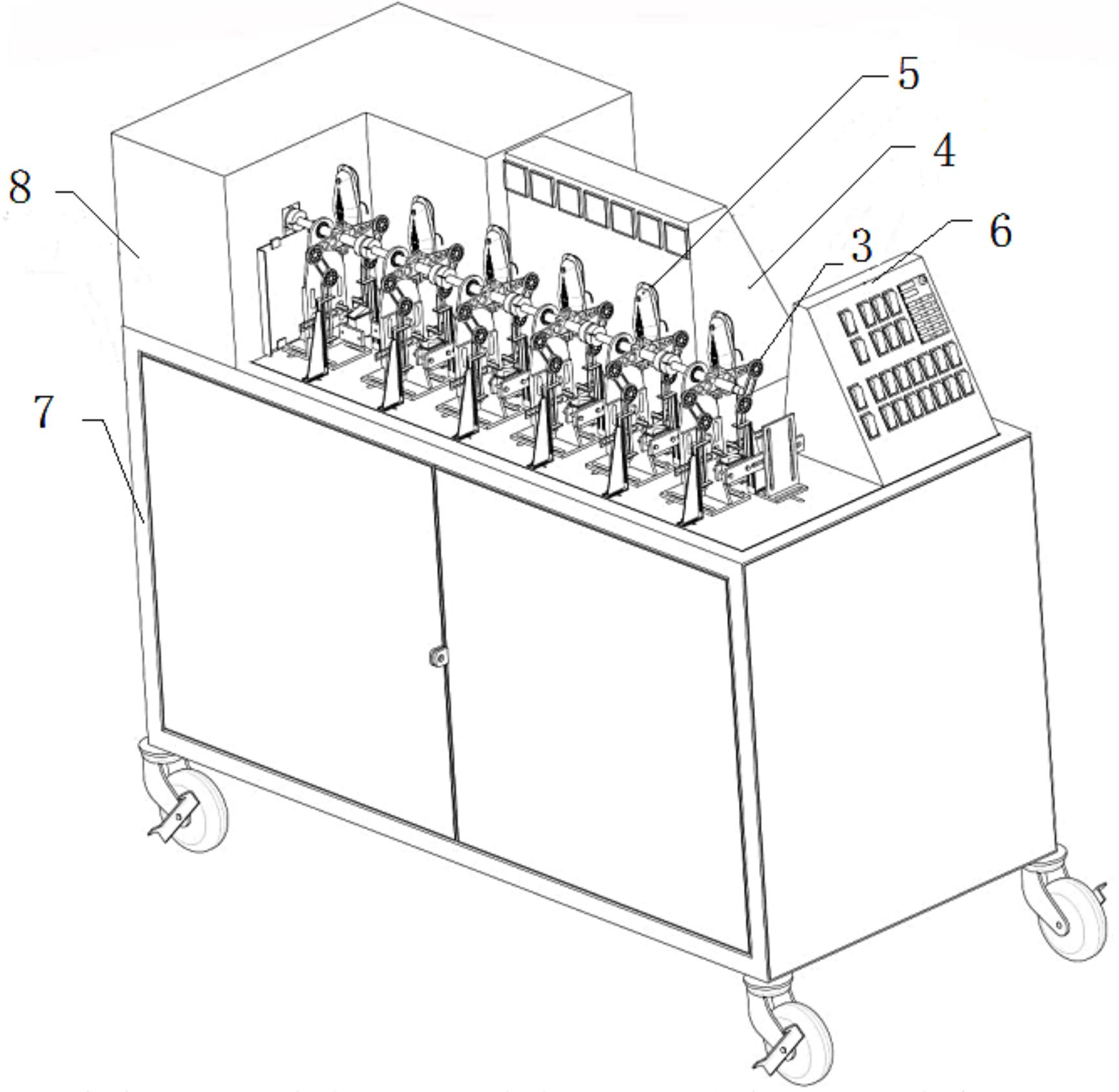 5
4
8
6
3
7