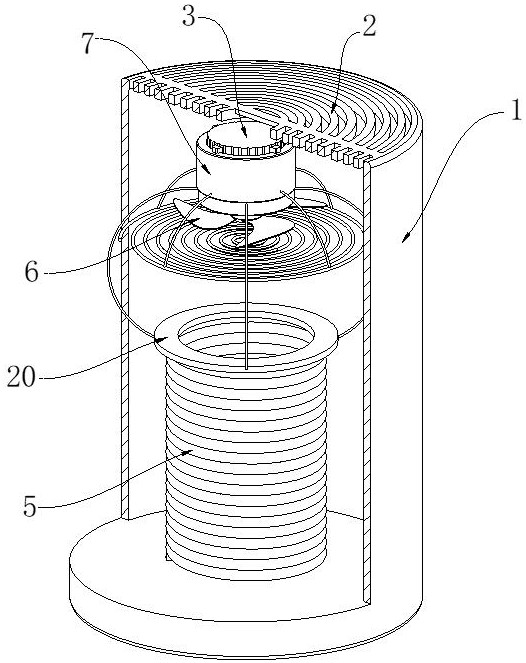 3
7
2
1
6
20
5