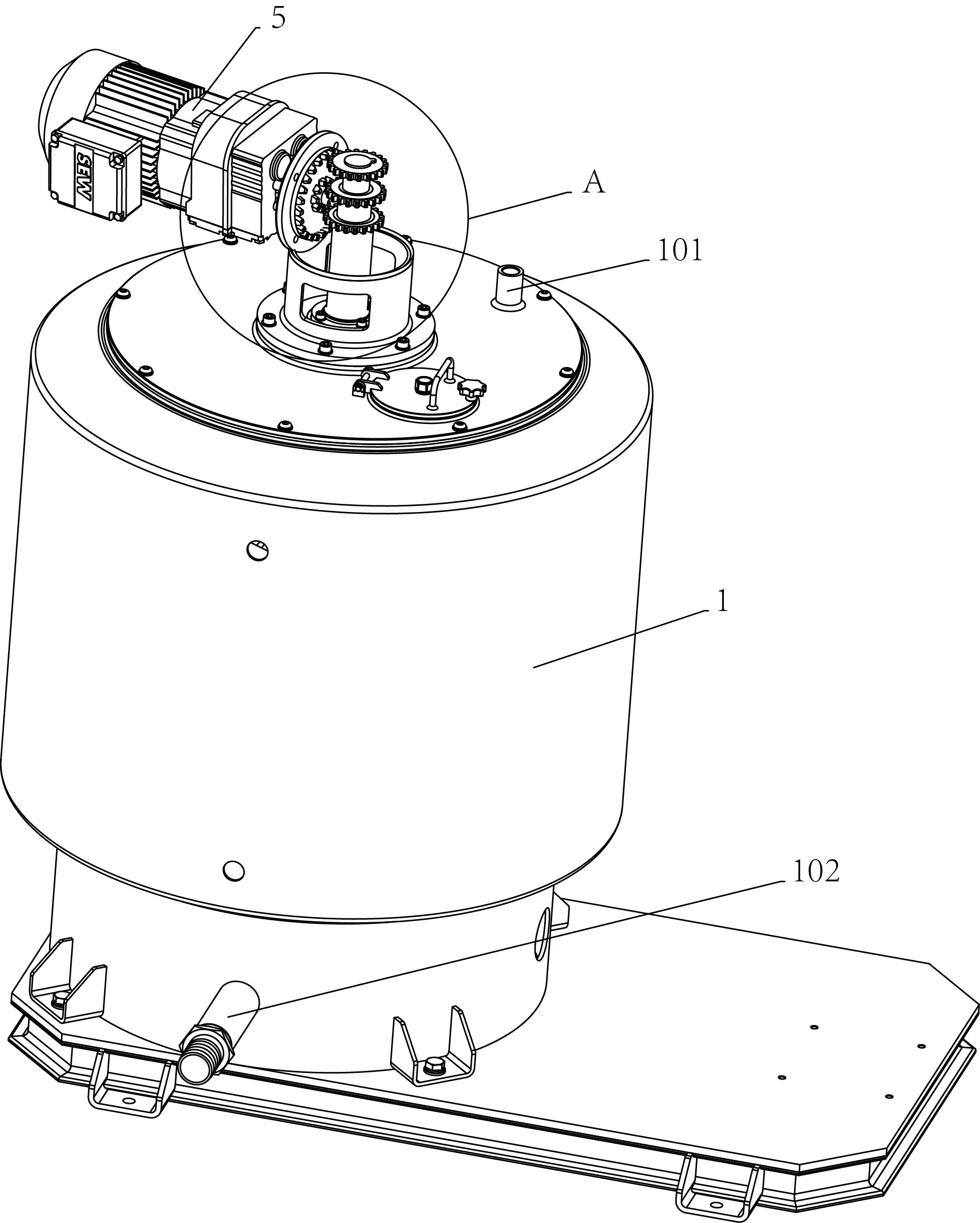 5
SEW
A
101
1
102