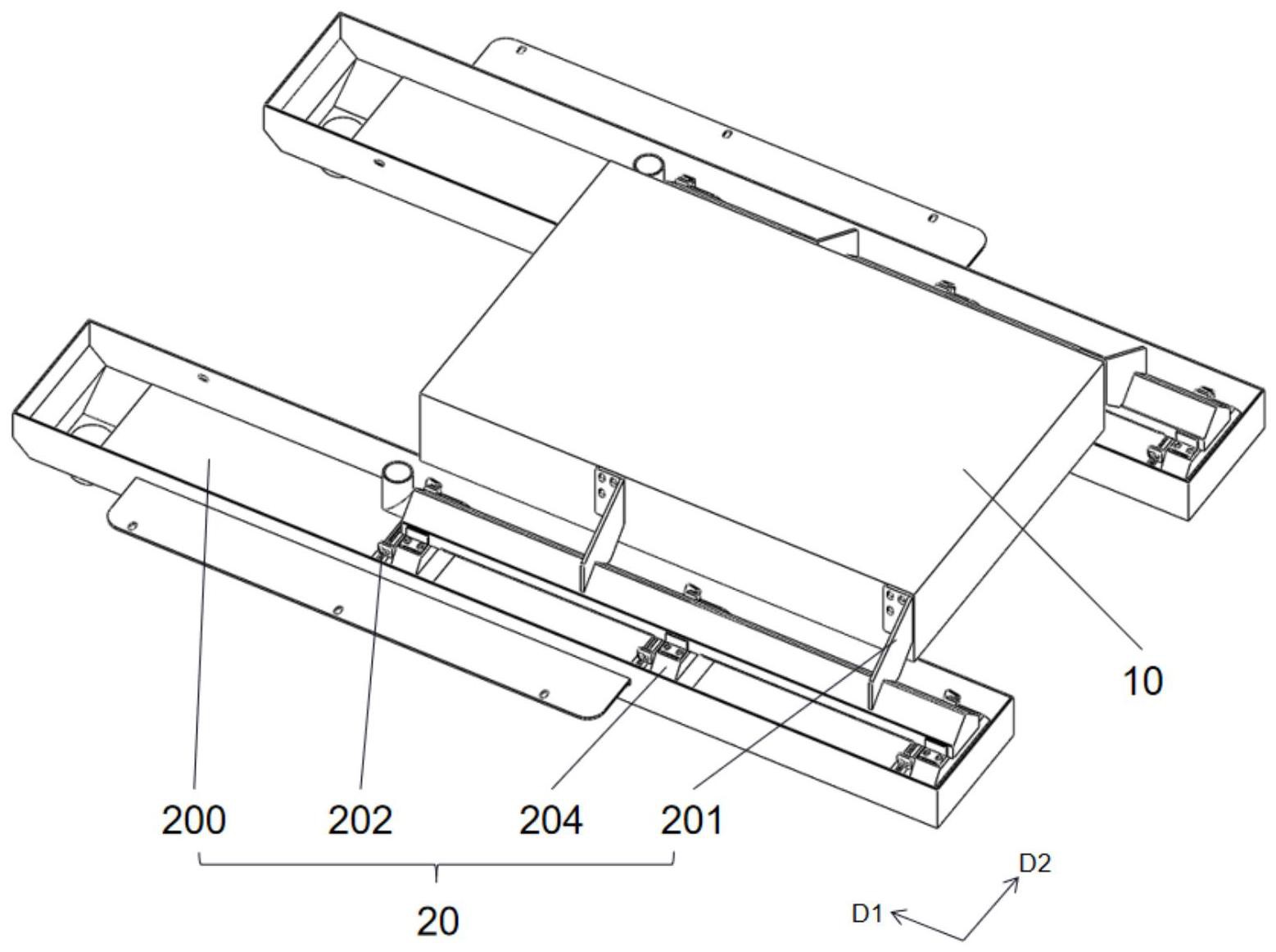 10

200 202 204 201

20

D2

D1