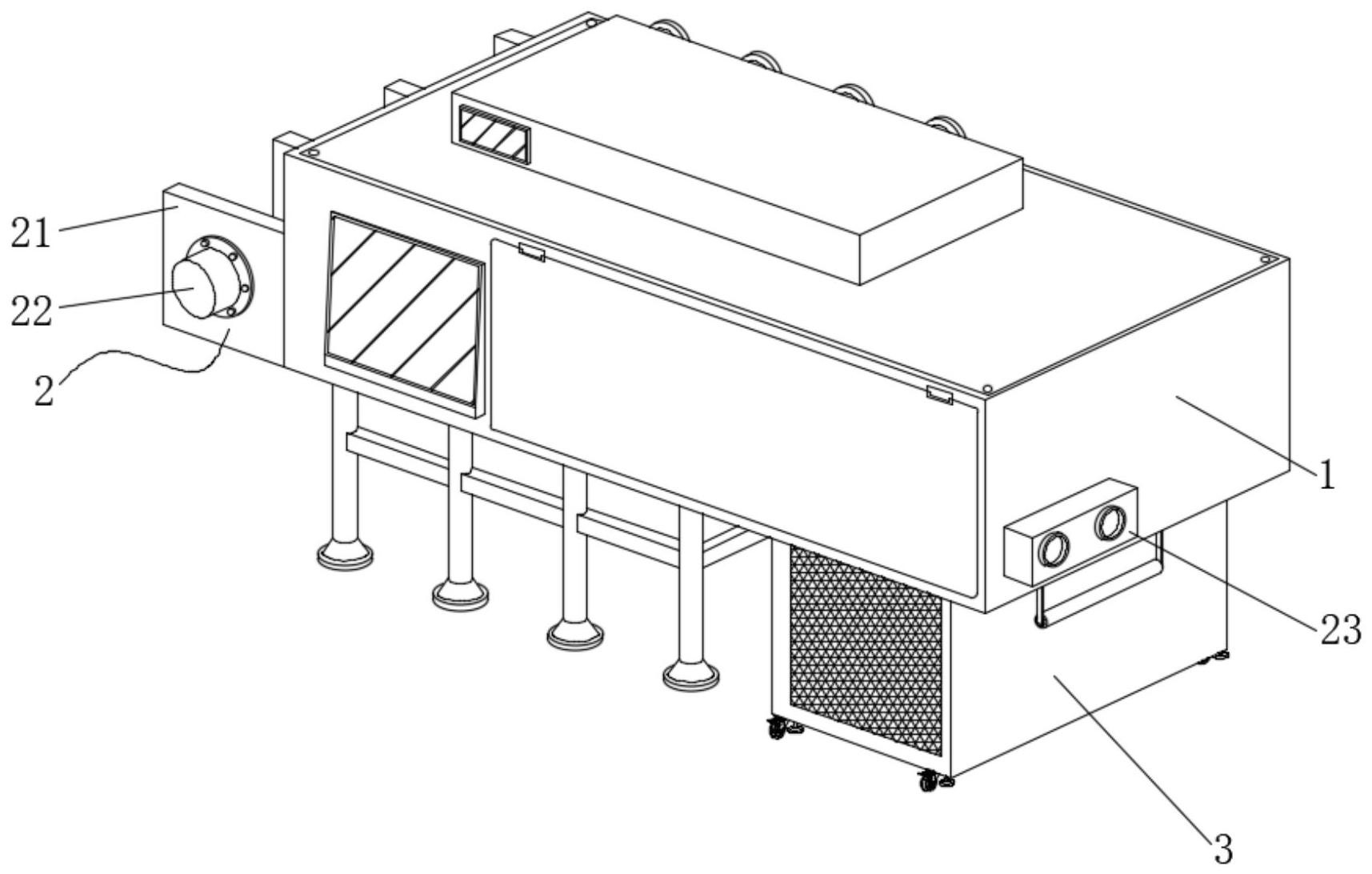 21
22
2
1
23
3