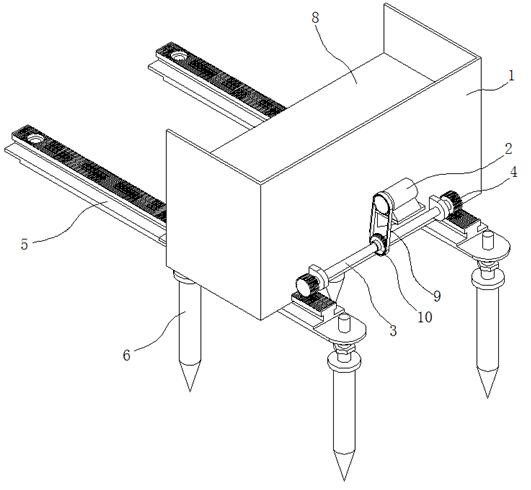 8
1
2
4
5
9
10
3
6