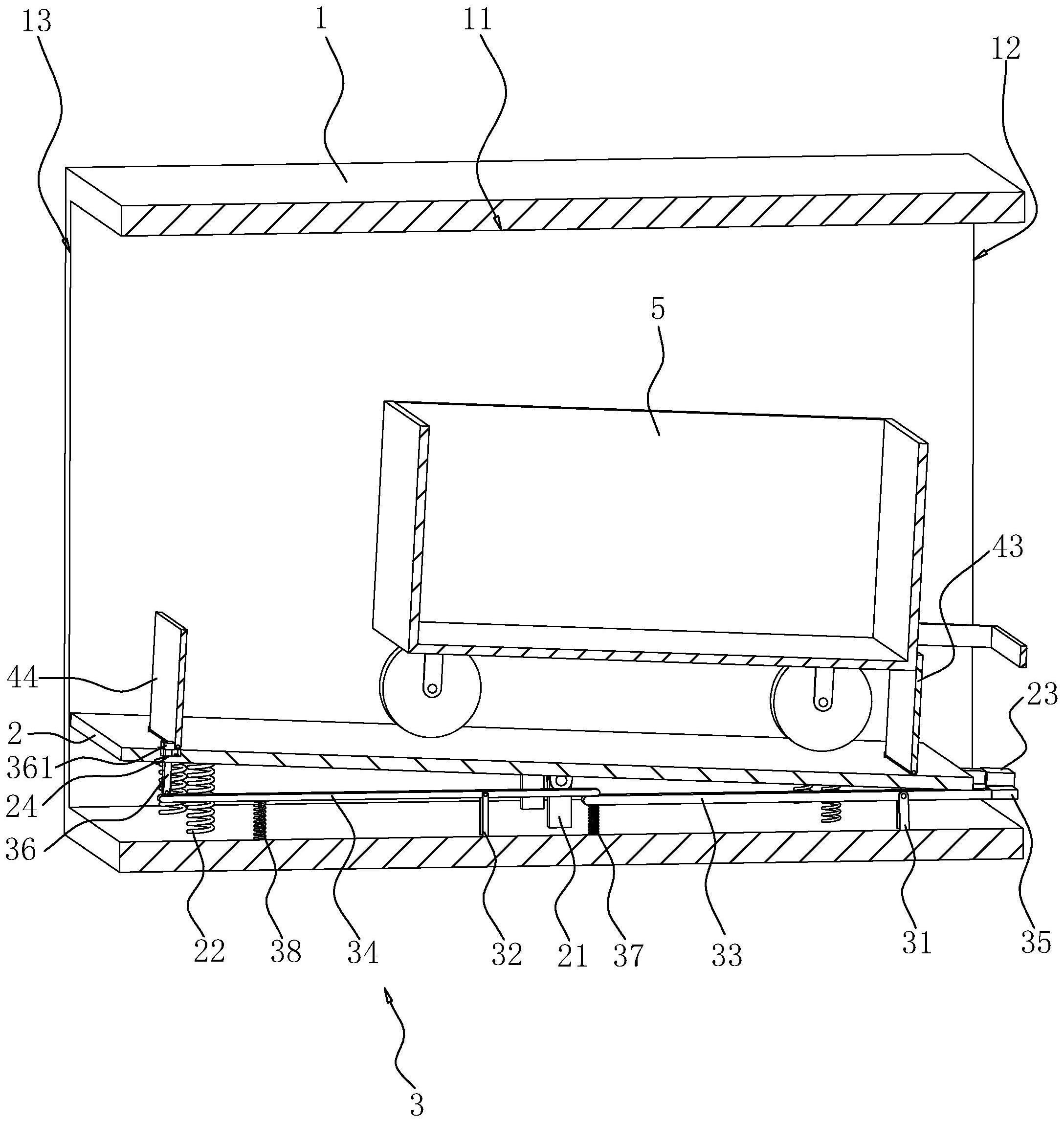 13
1
11
12
5
43
44
23
2
361
24
36
22
38
34
32
21
37
33
31
35
3