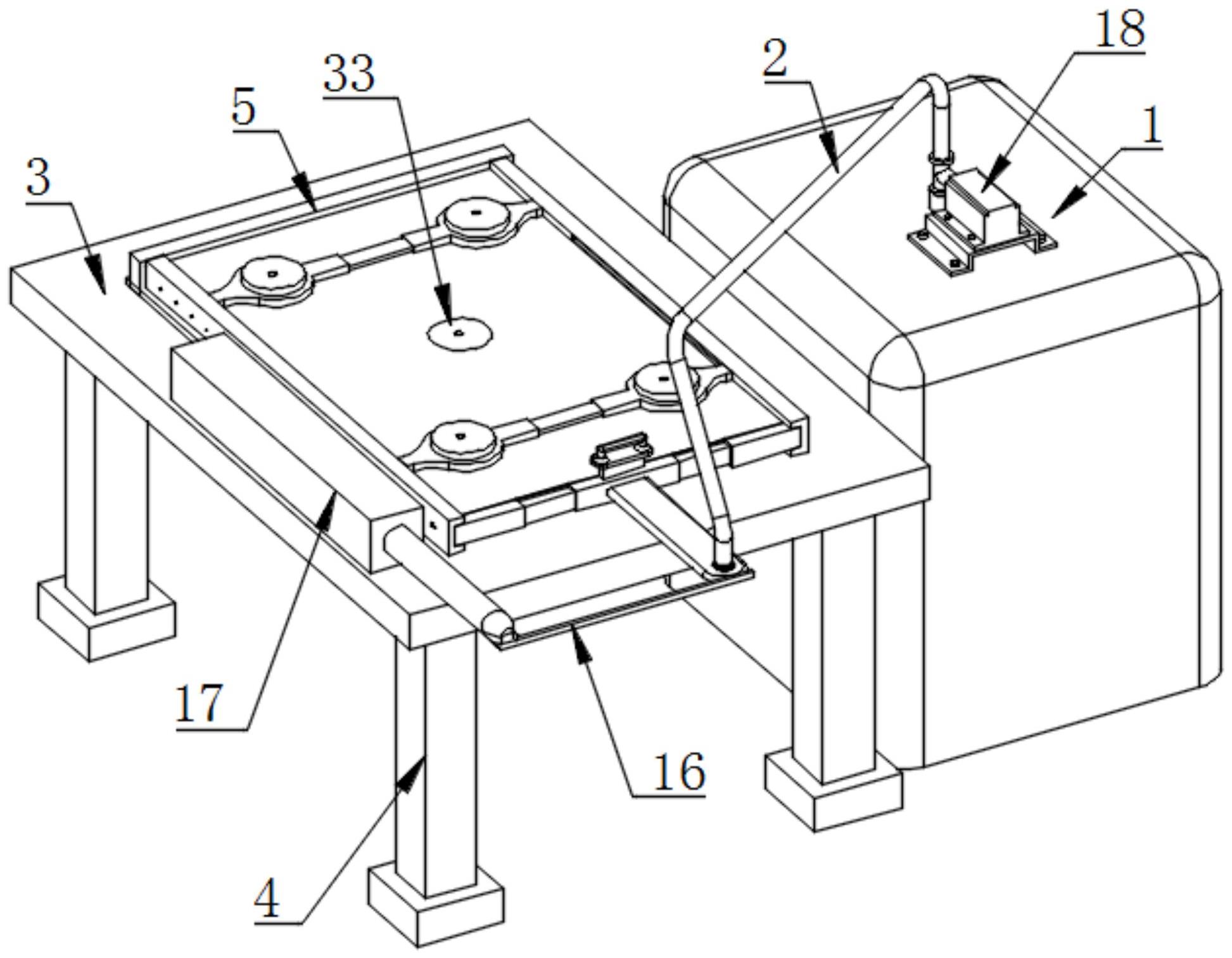 18
2
33
5
1
3
17
16
4