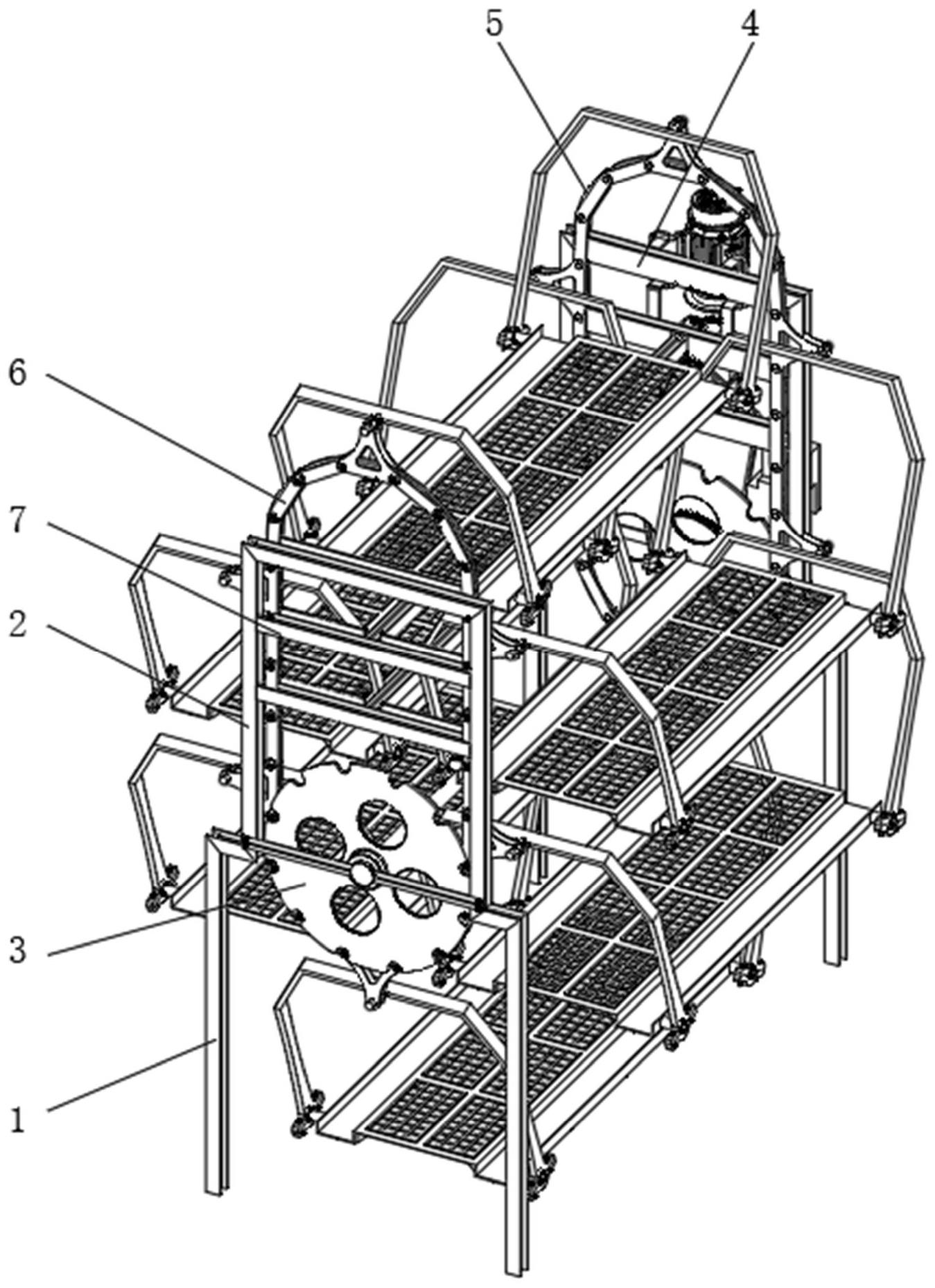 5
4
6
7
2
3
1