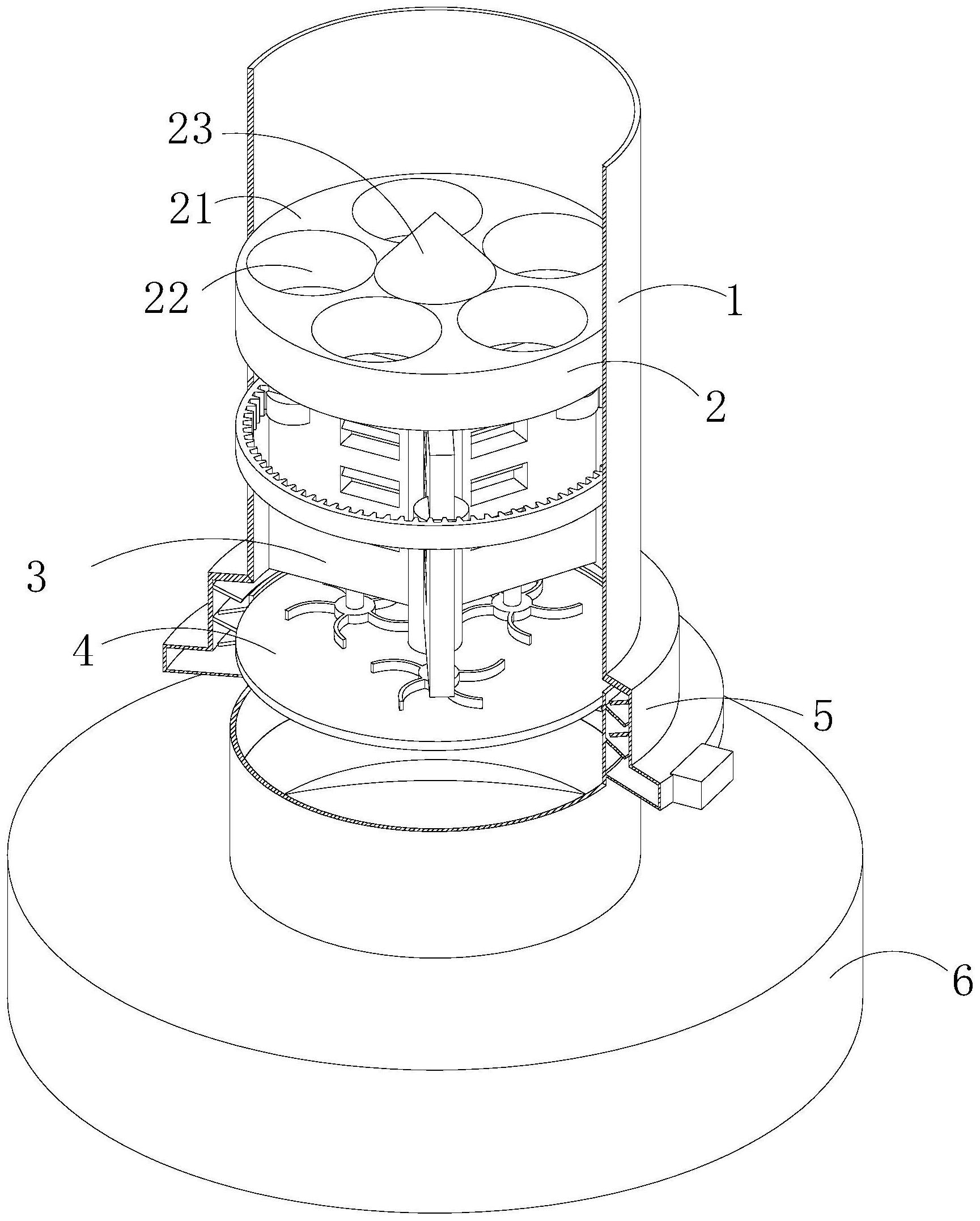 23
21
22
1
2
3
4
5
6