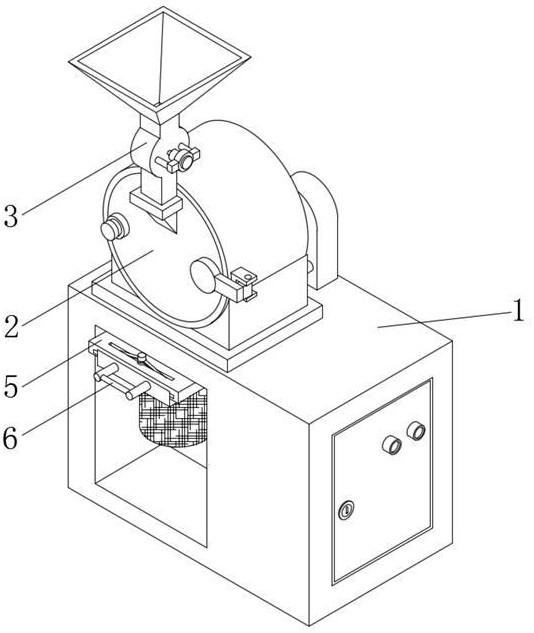 3
2
1
5
6