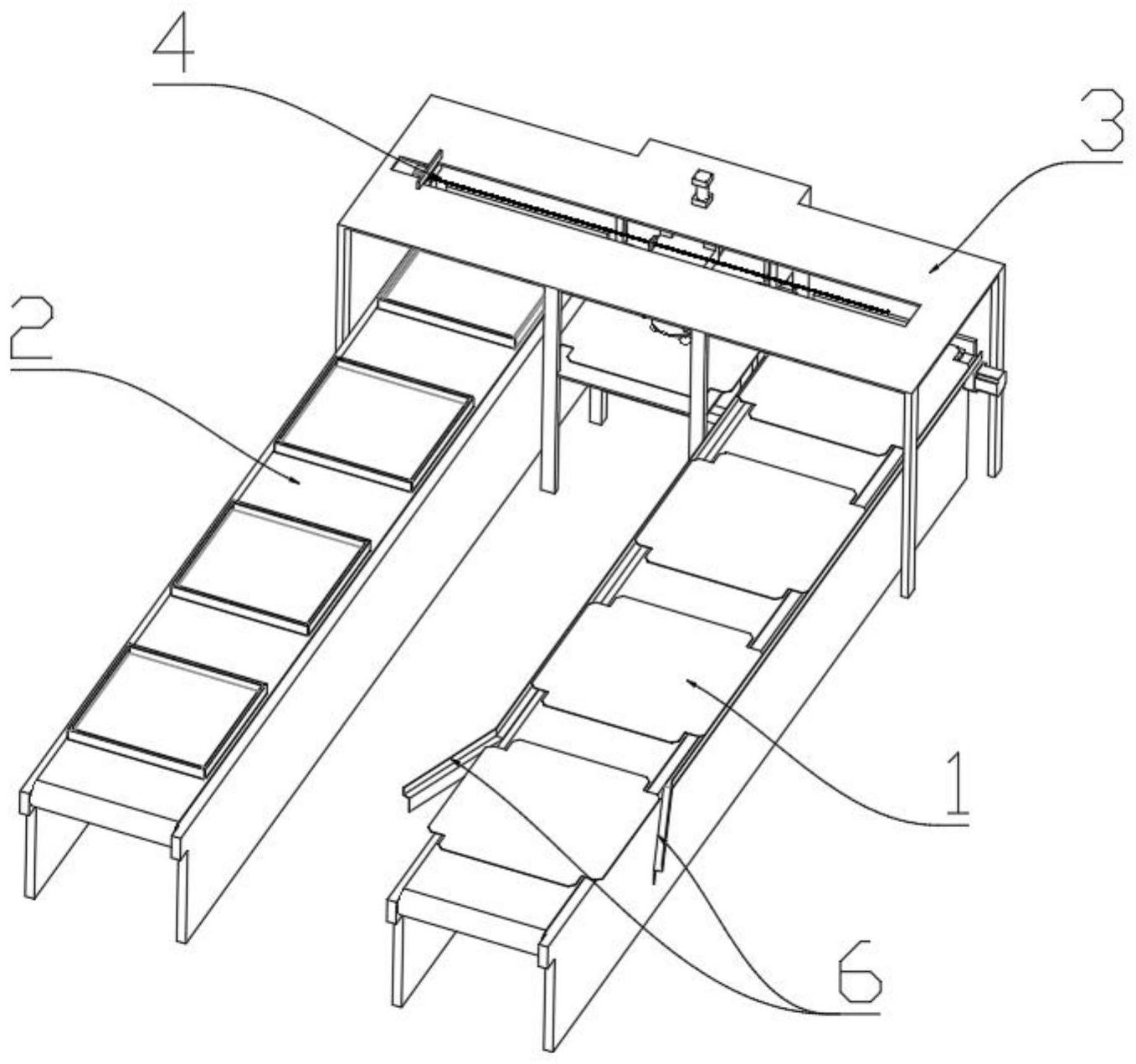 4
3
2
1
6