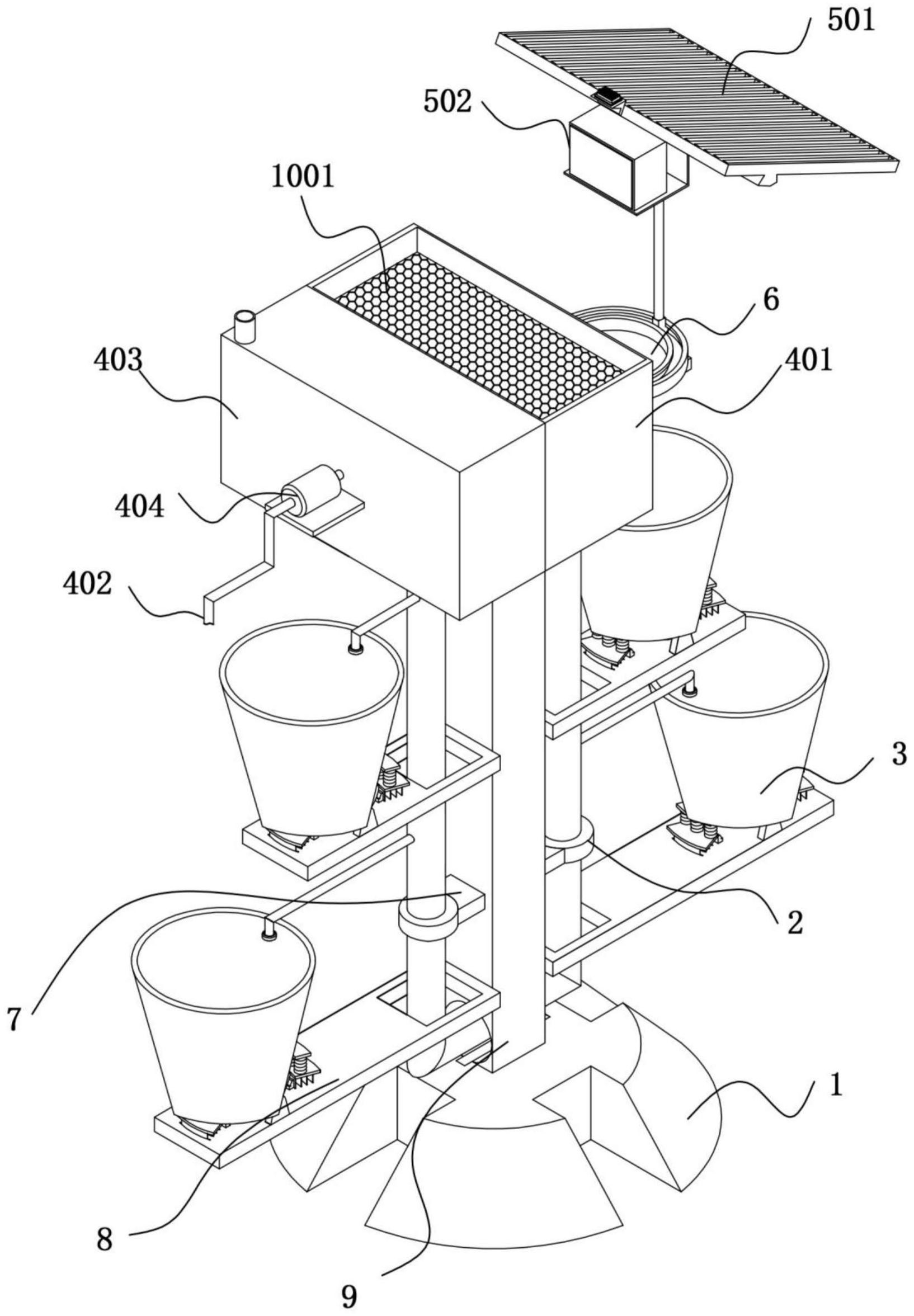 501
502
1001
6
403
401
404
402
3
2
7
1
8
9