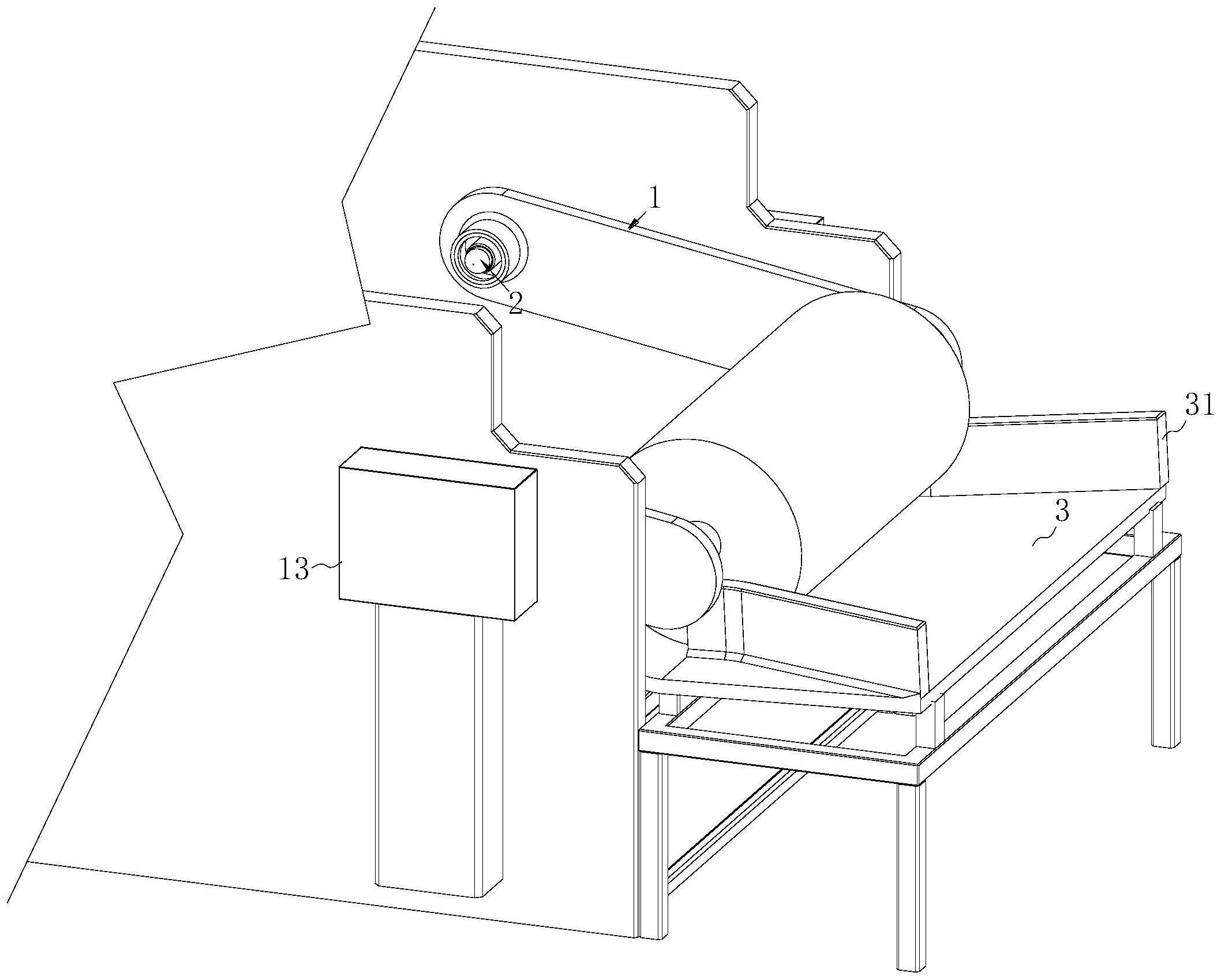 1
2
31
3
13