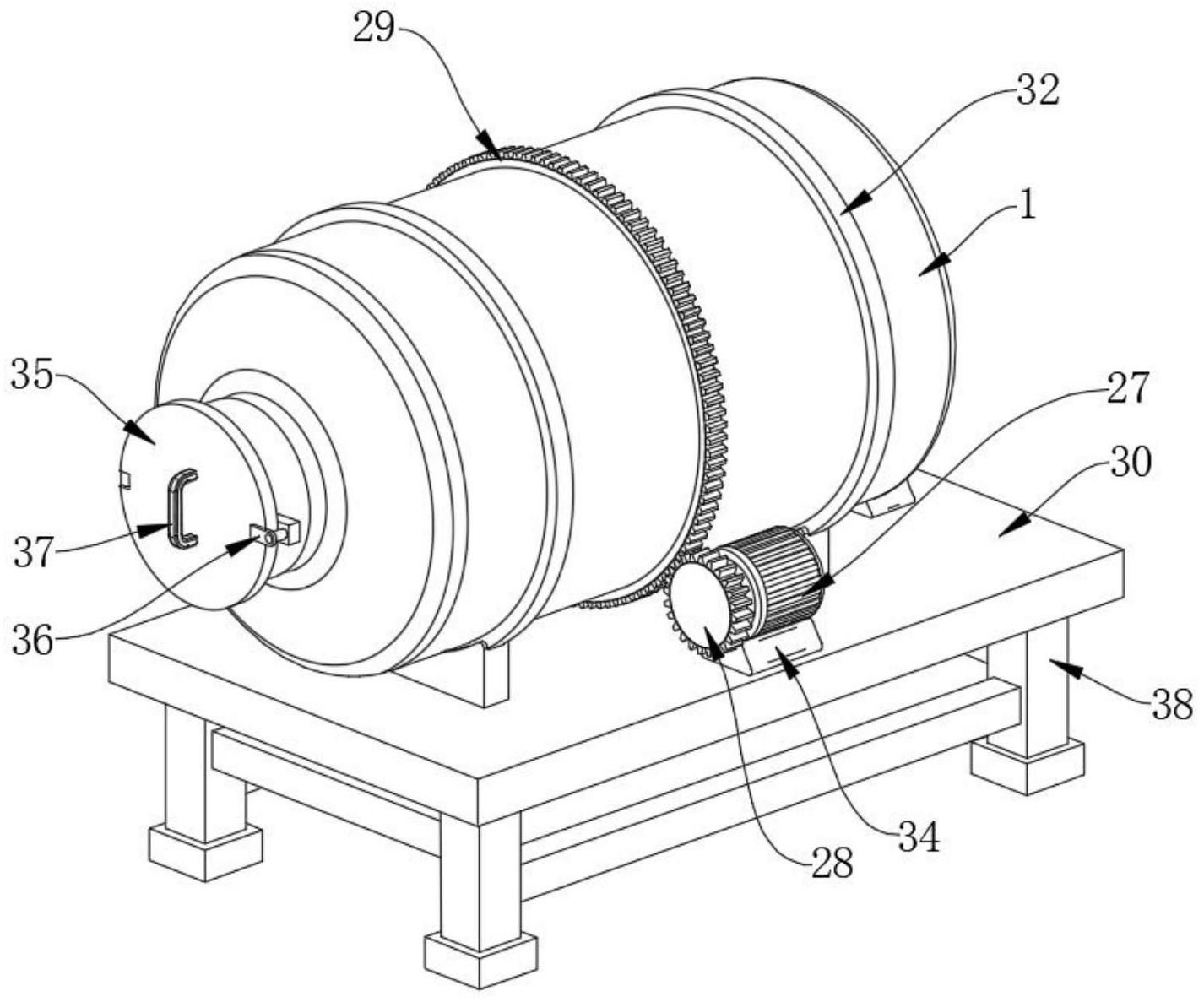 29
32
1
35
27
30
37
36
38
34
28