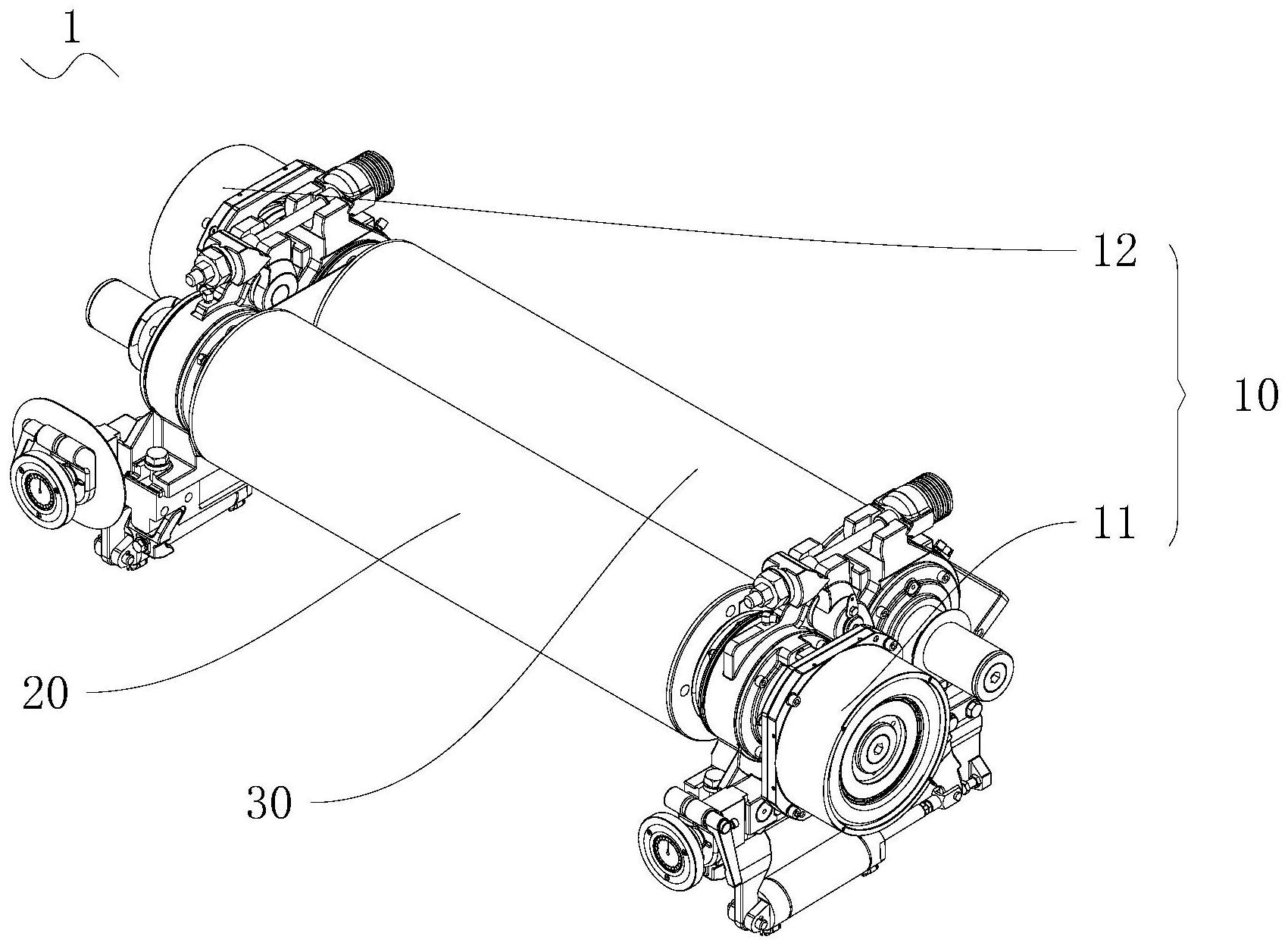 1

12

10

11

20

30