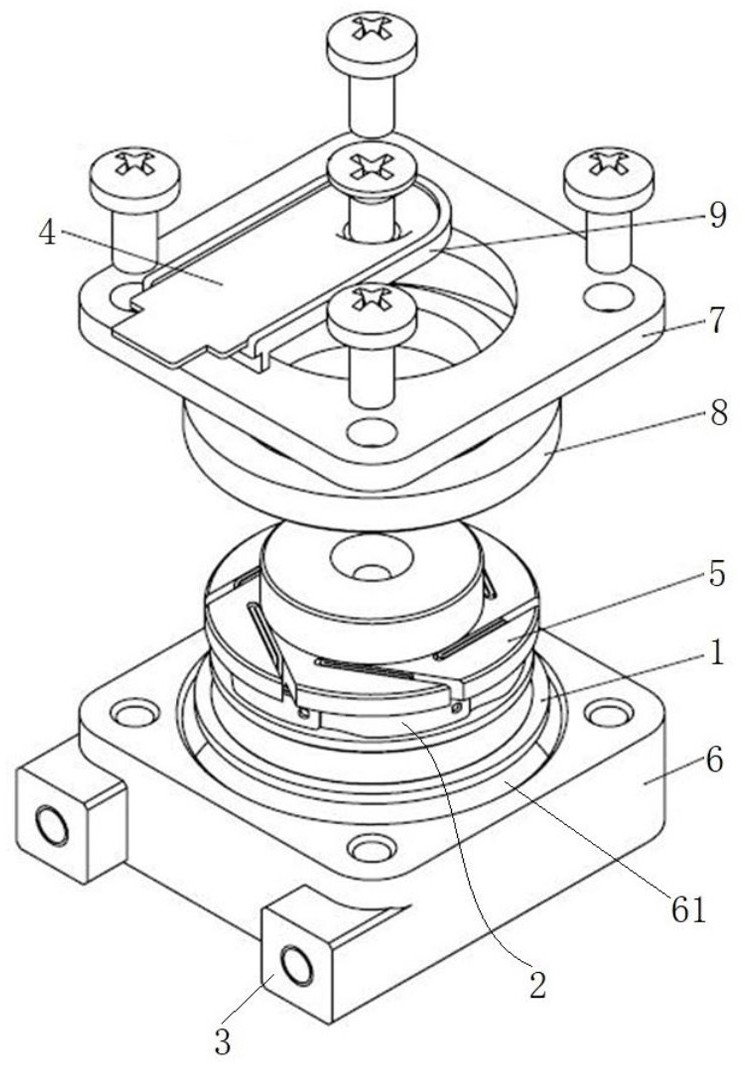 4
9
7
8
5
1
6
61
2
3