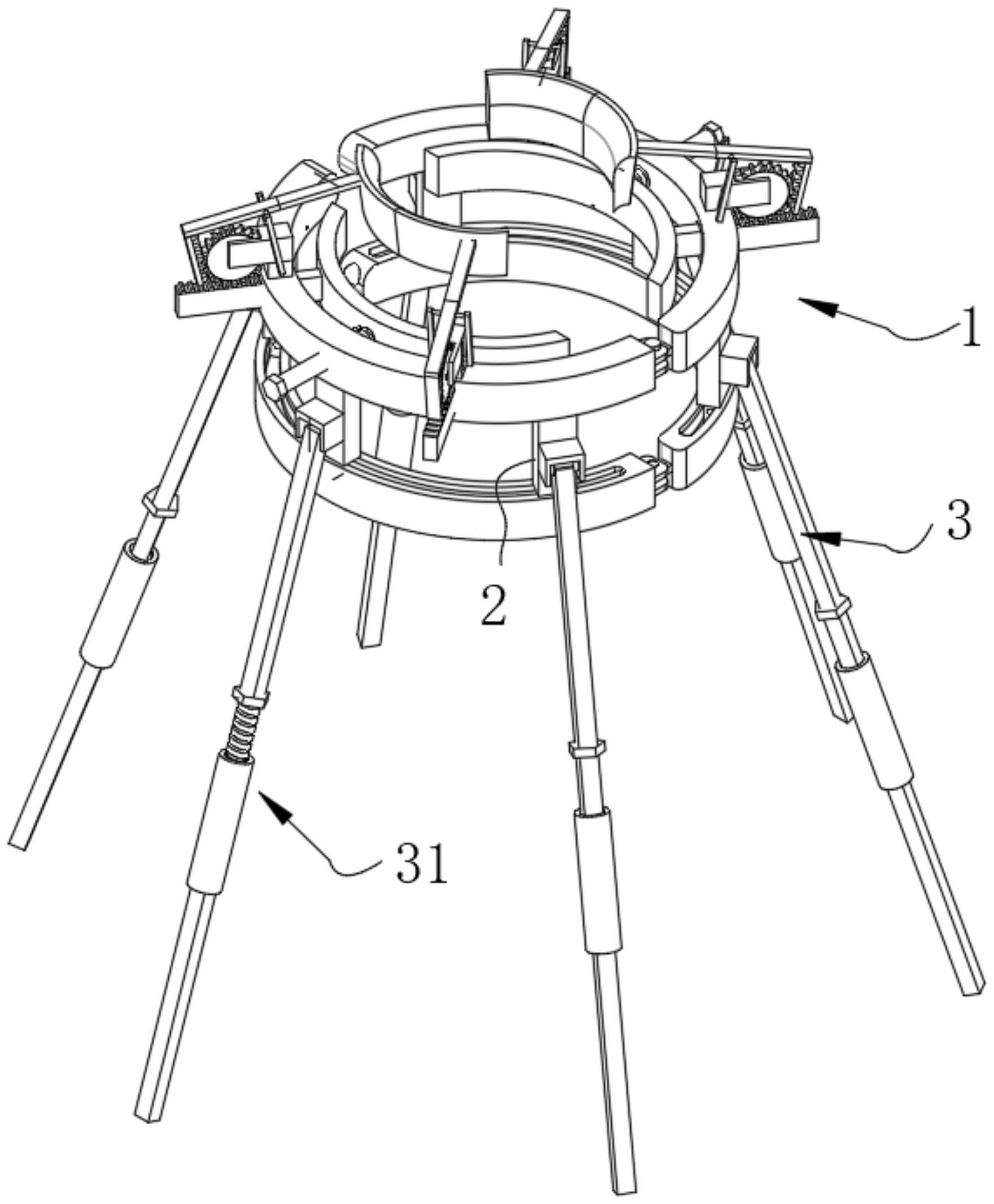 1

3

2

31