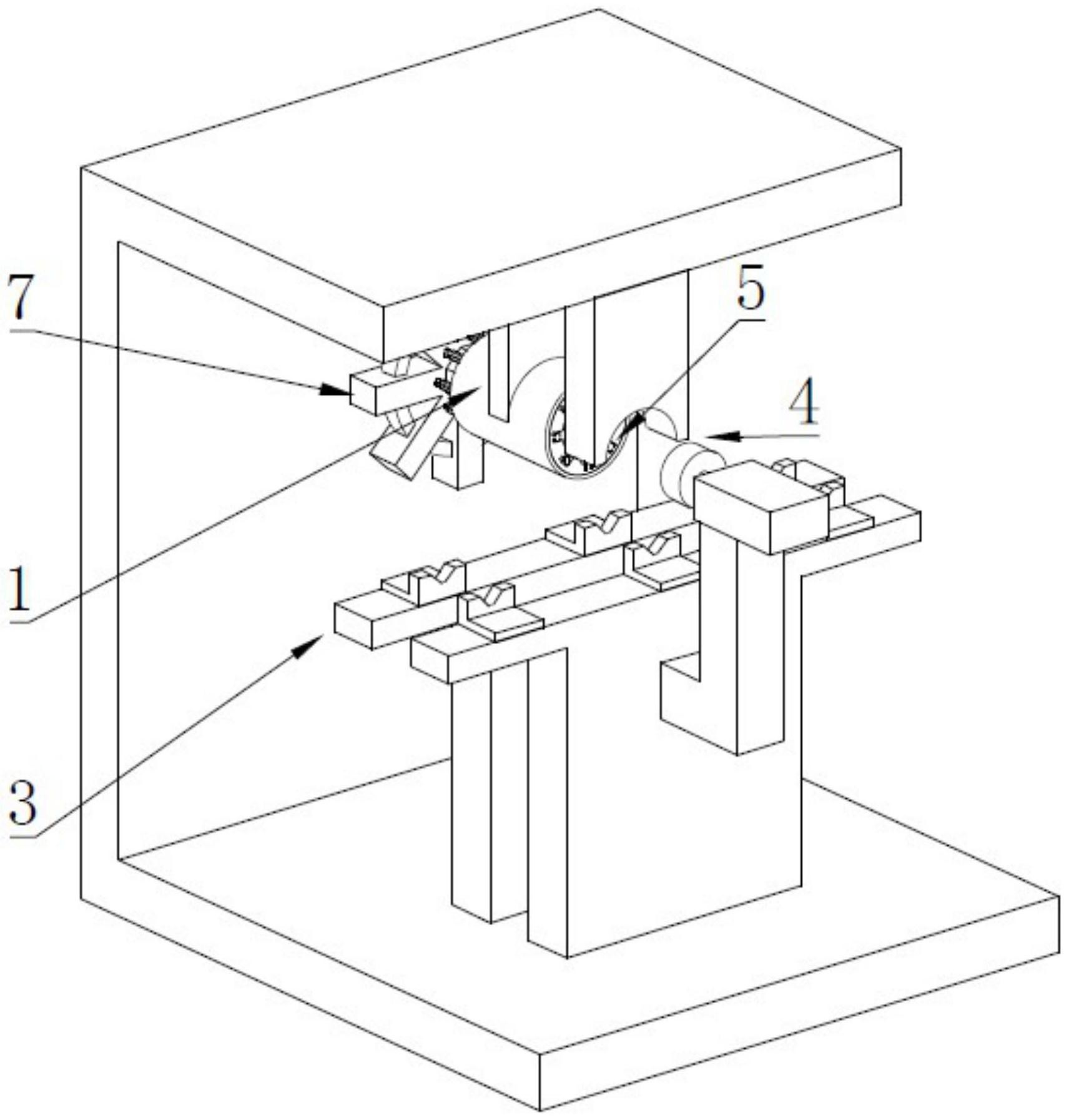 7
5
4
1
3