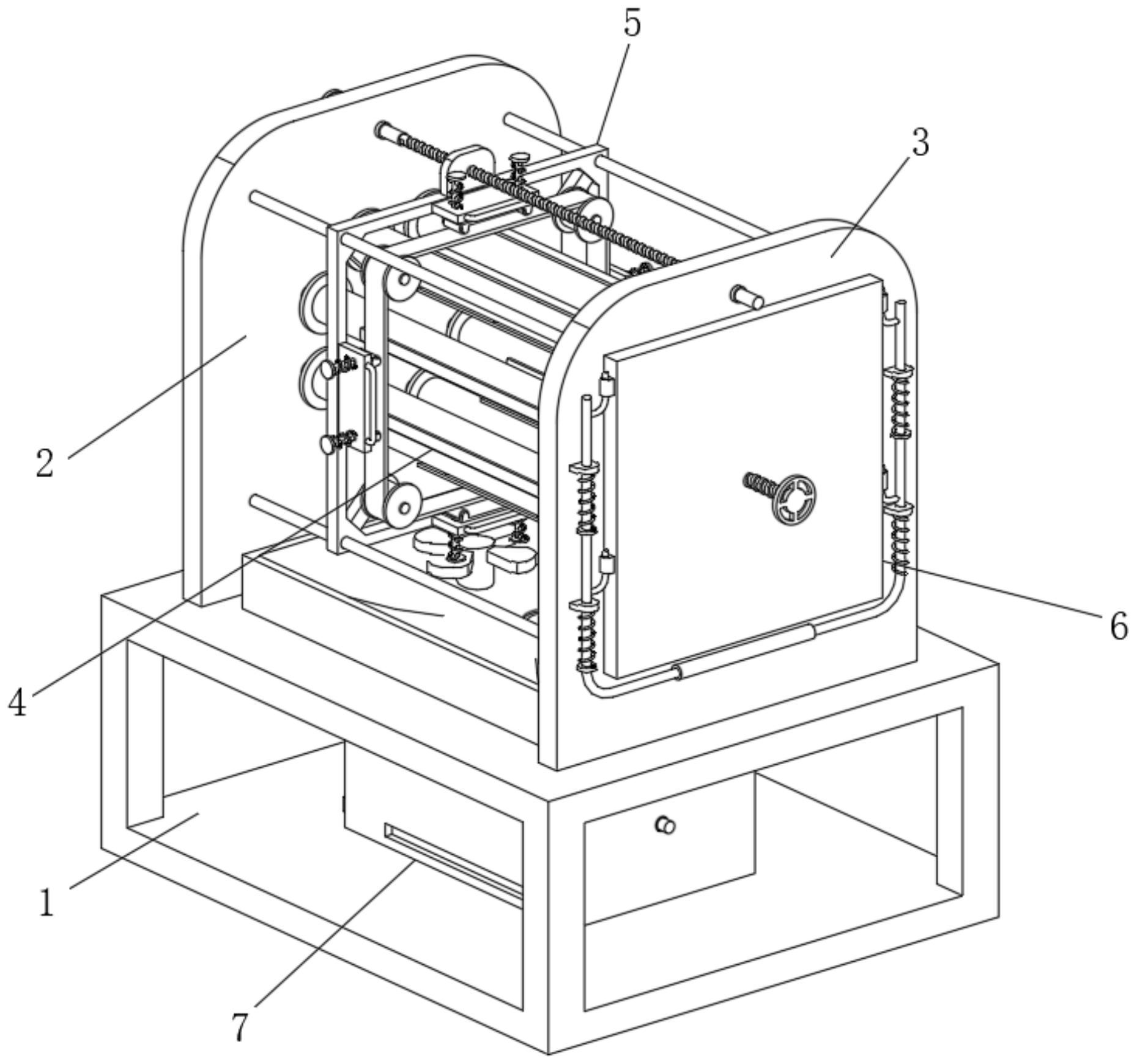 5
3
2
6
4
1
7