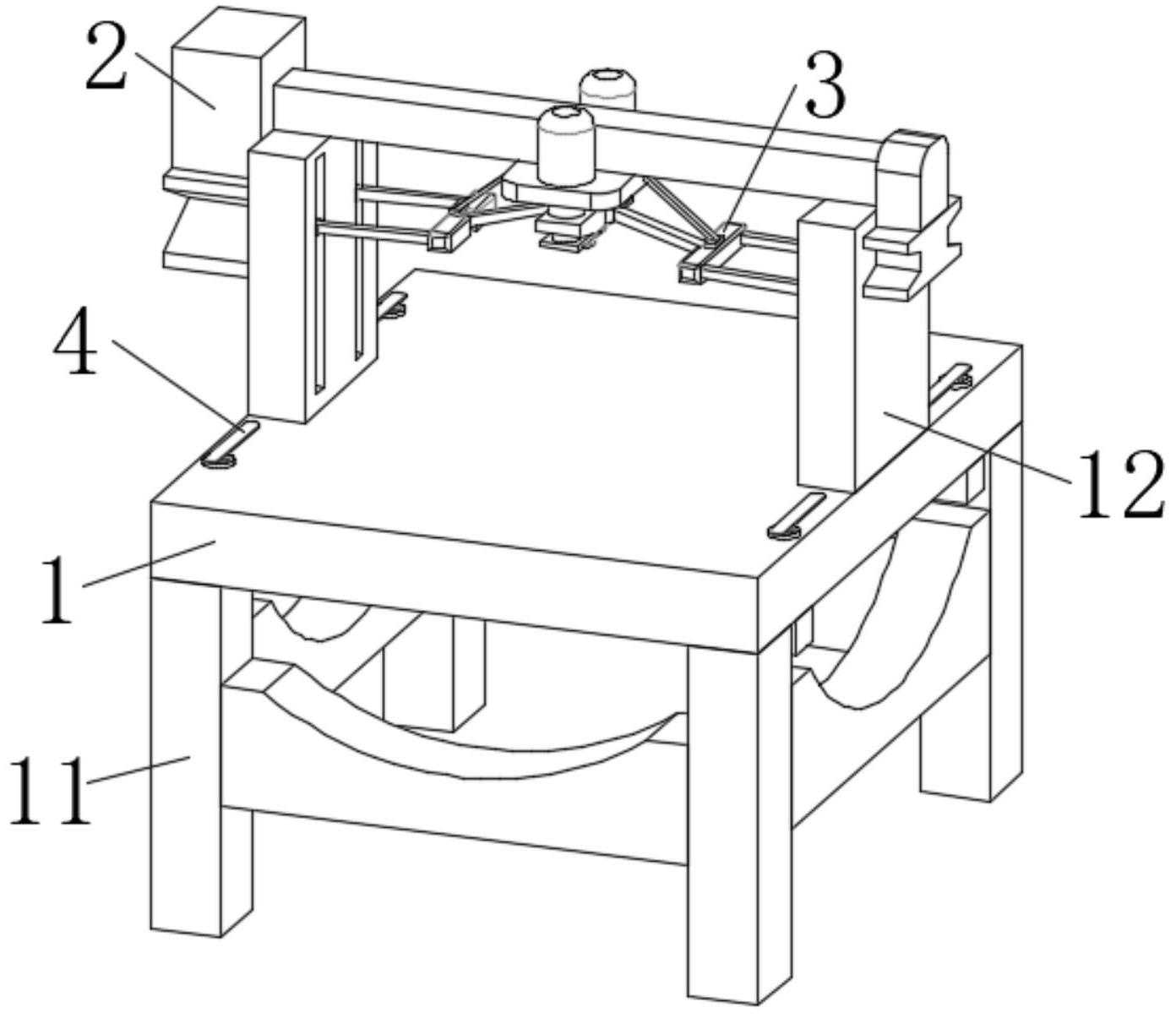 2
3
4
12
1
11