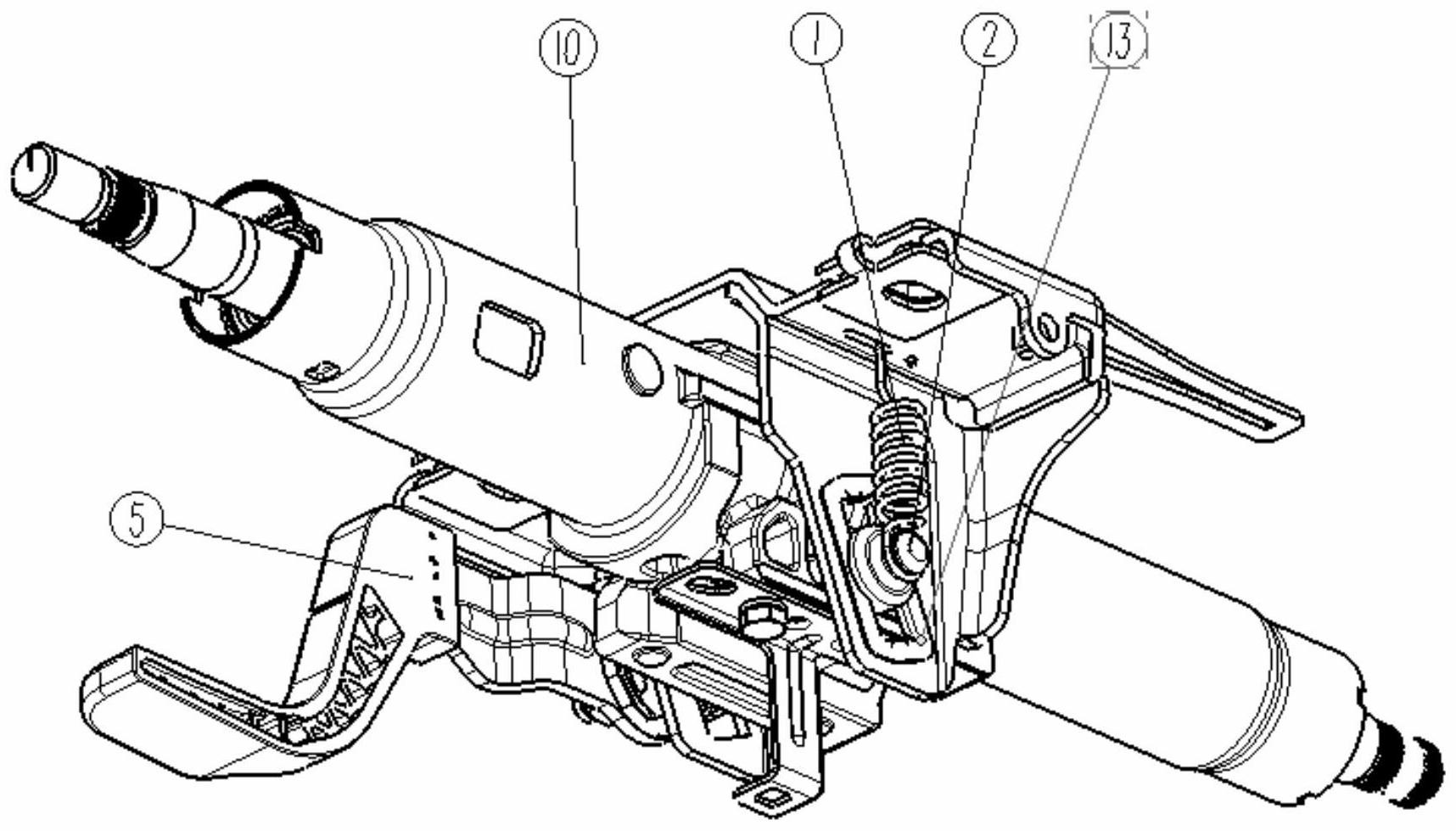 10
1
2
13
5