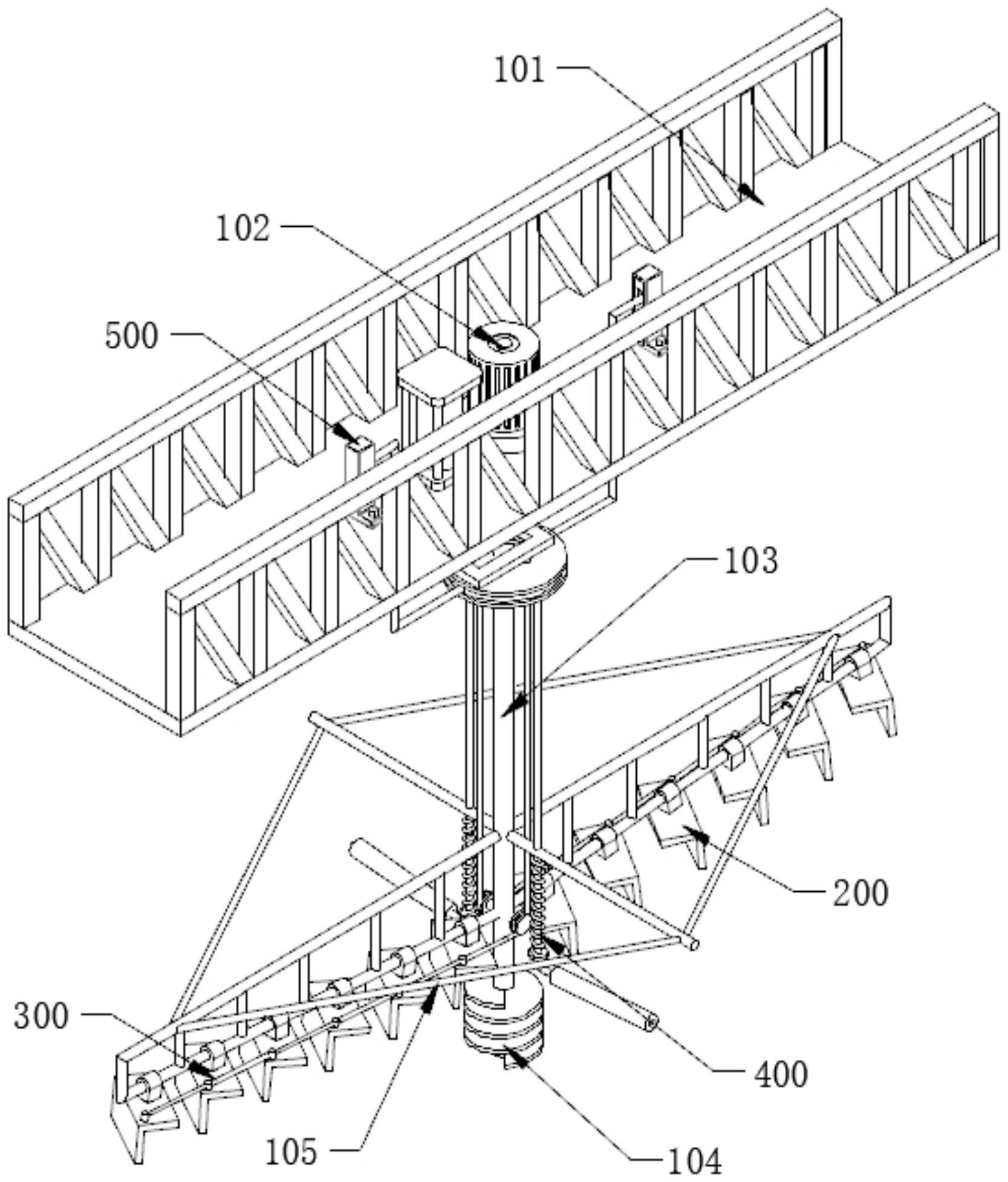 101

102

500

103

200

300

400

105

104