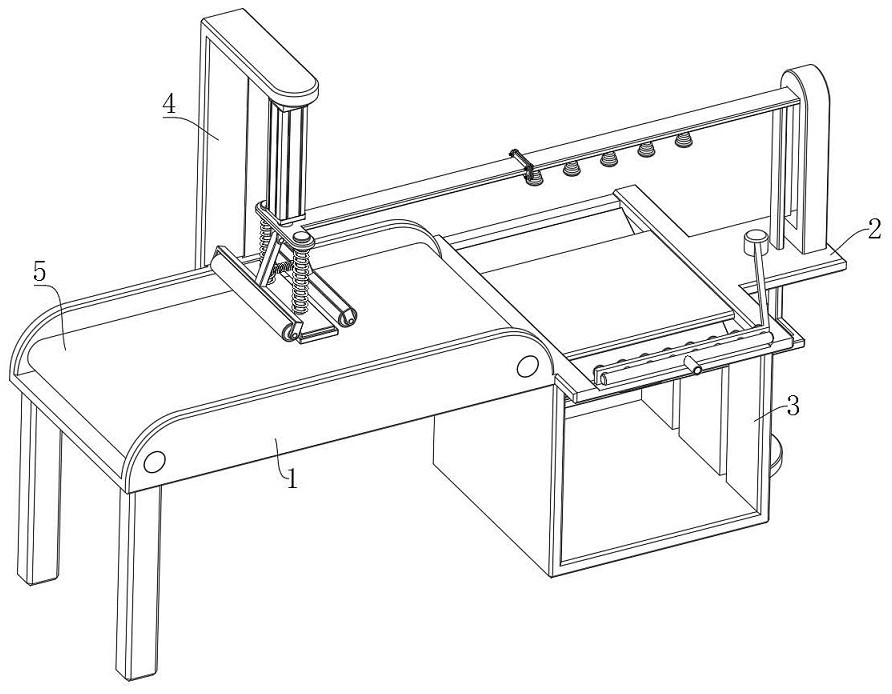 4
2
5
3
1