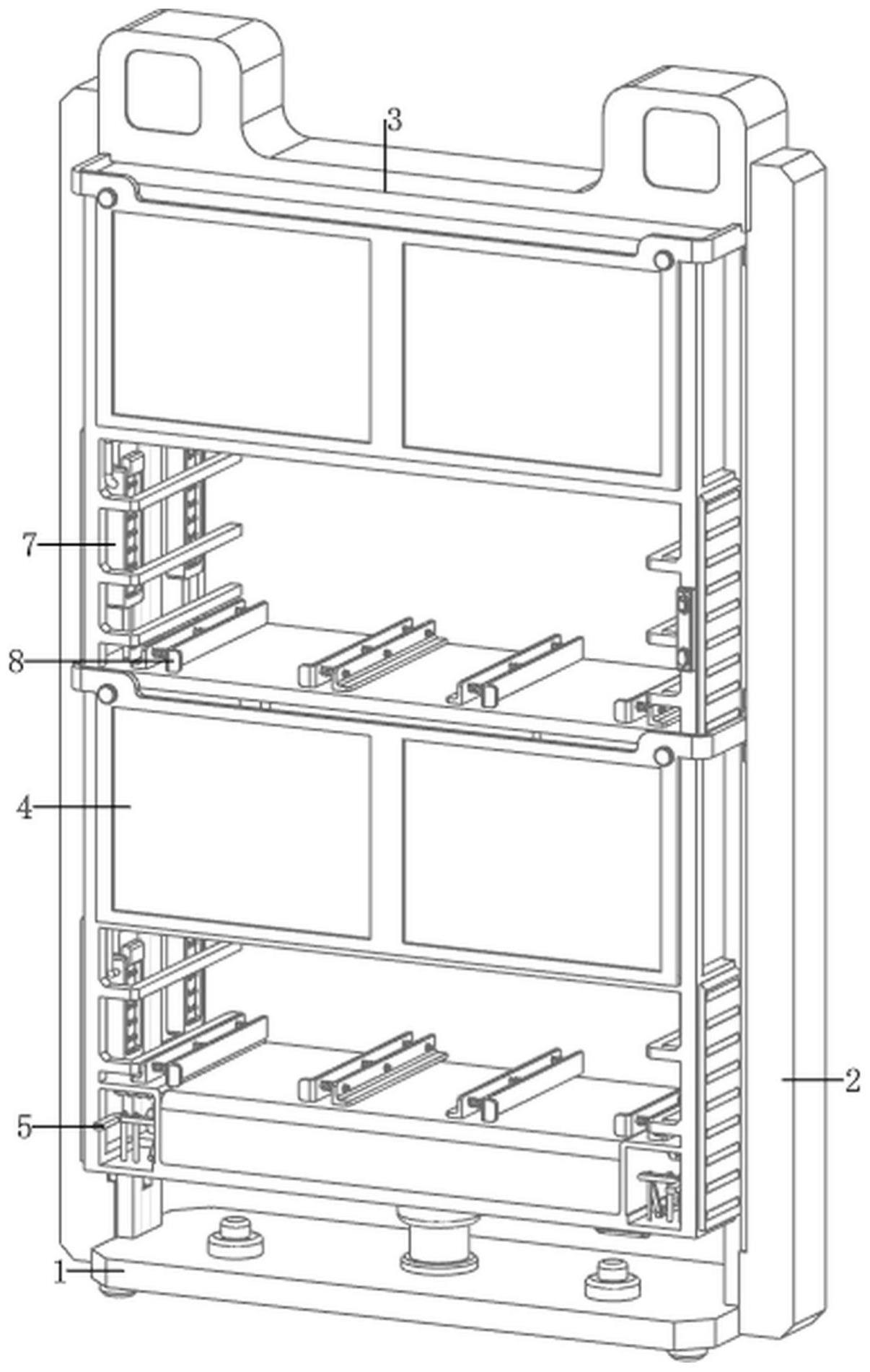 3
7
8
4
2
5
1