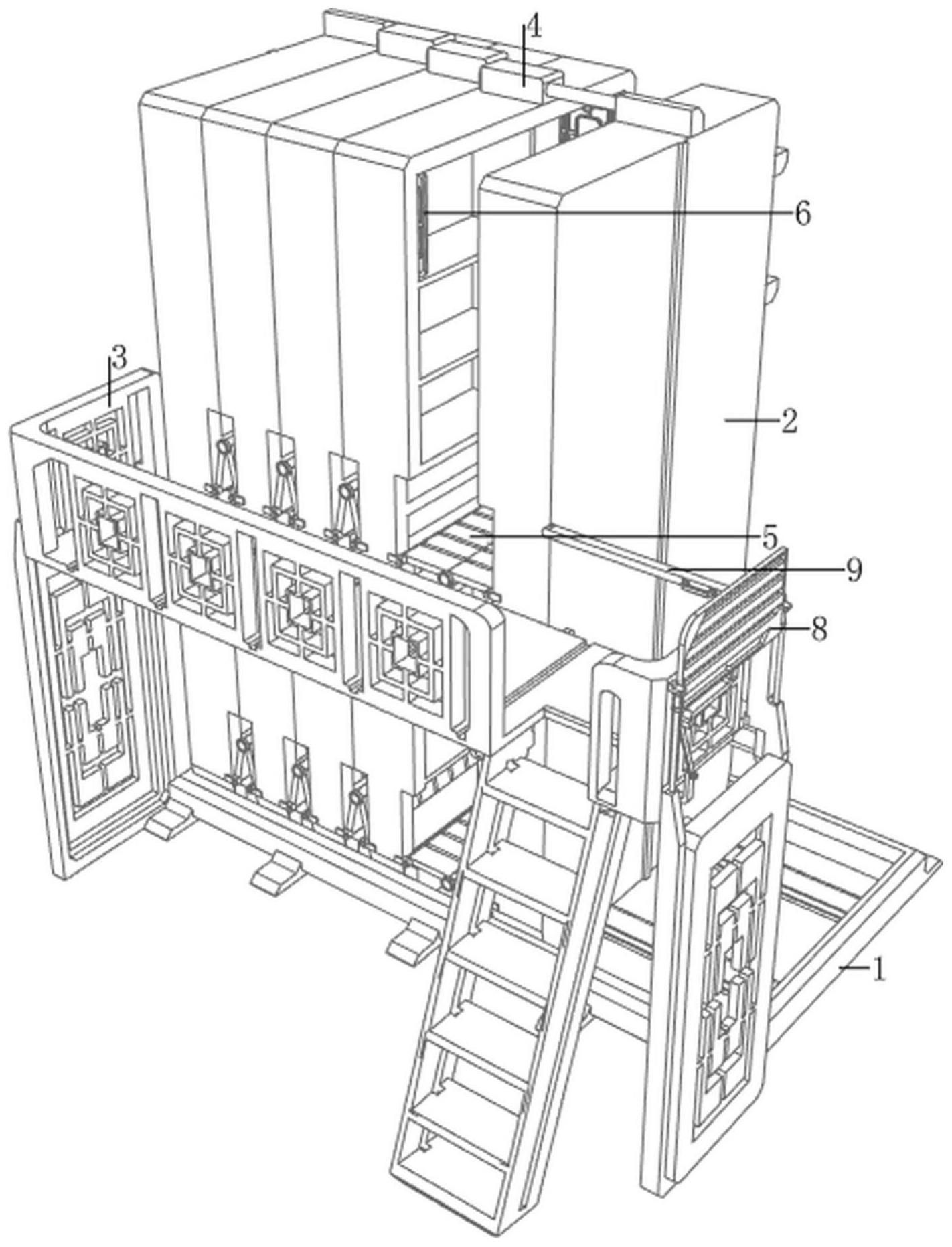 4
6
3
2
5
9
8
1