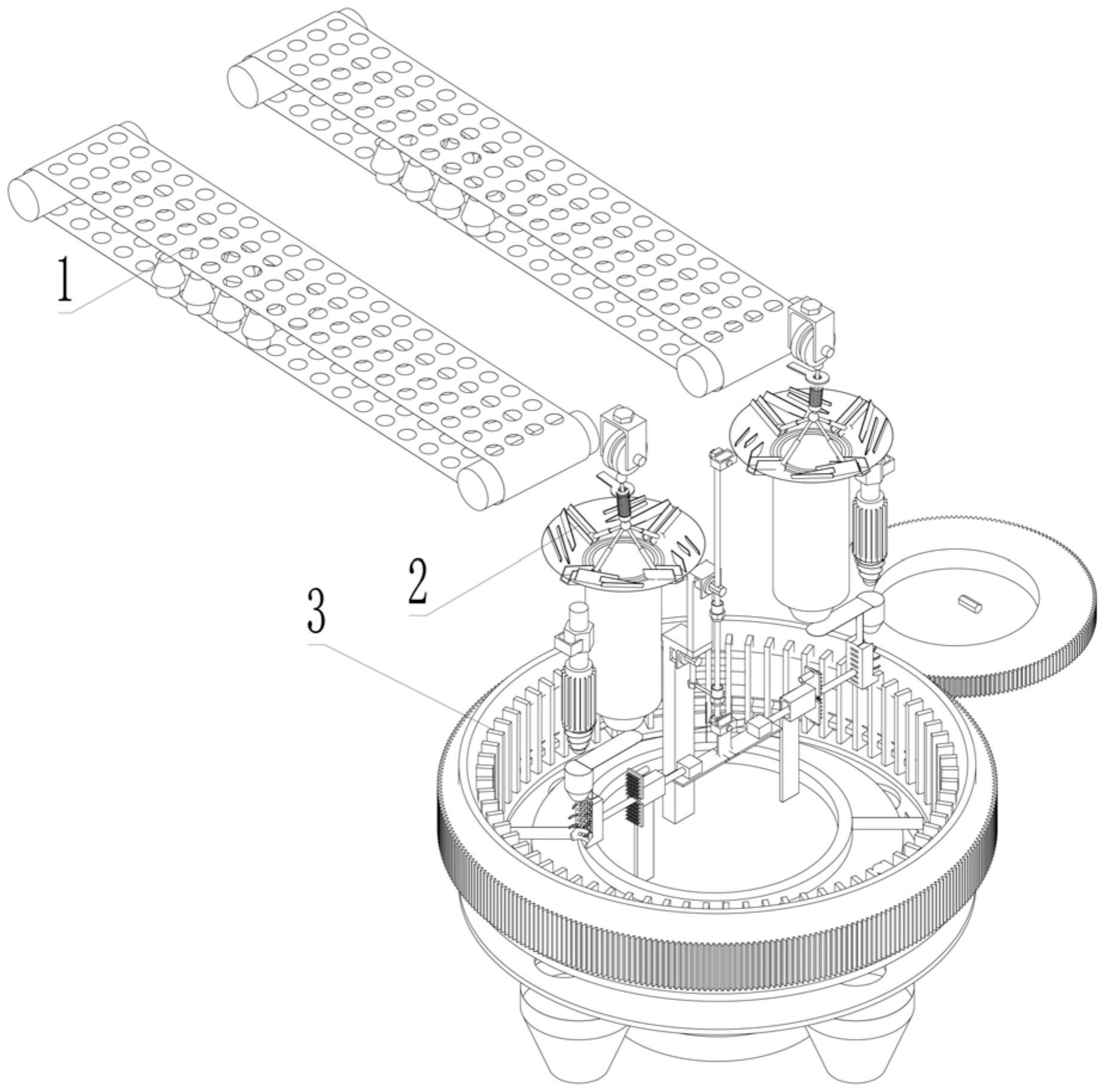 1

2

3