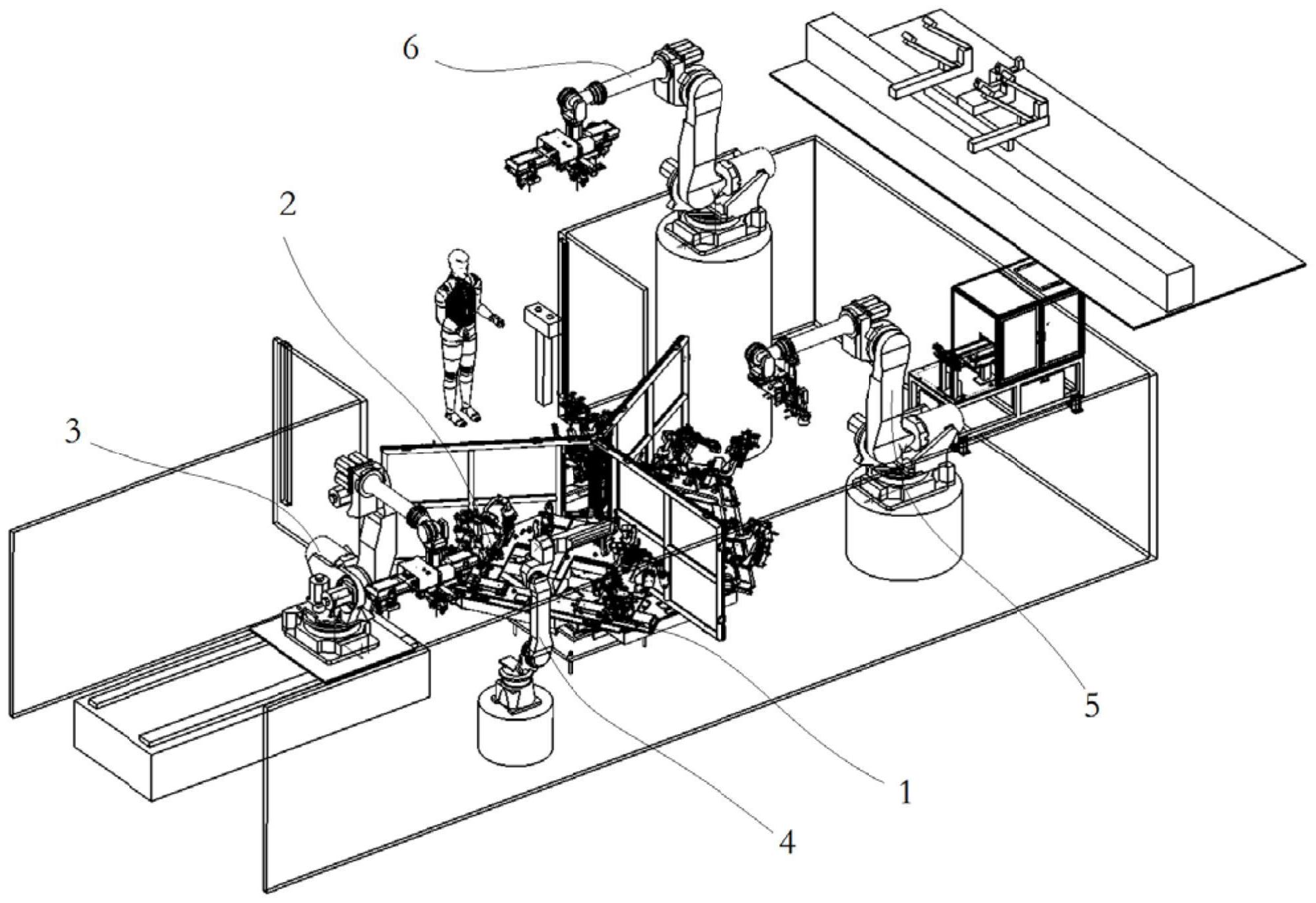 6
2
3
5
1
4