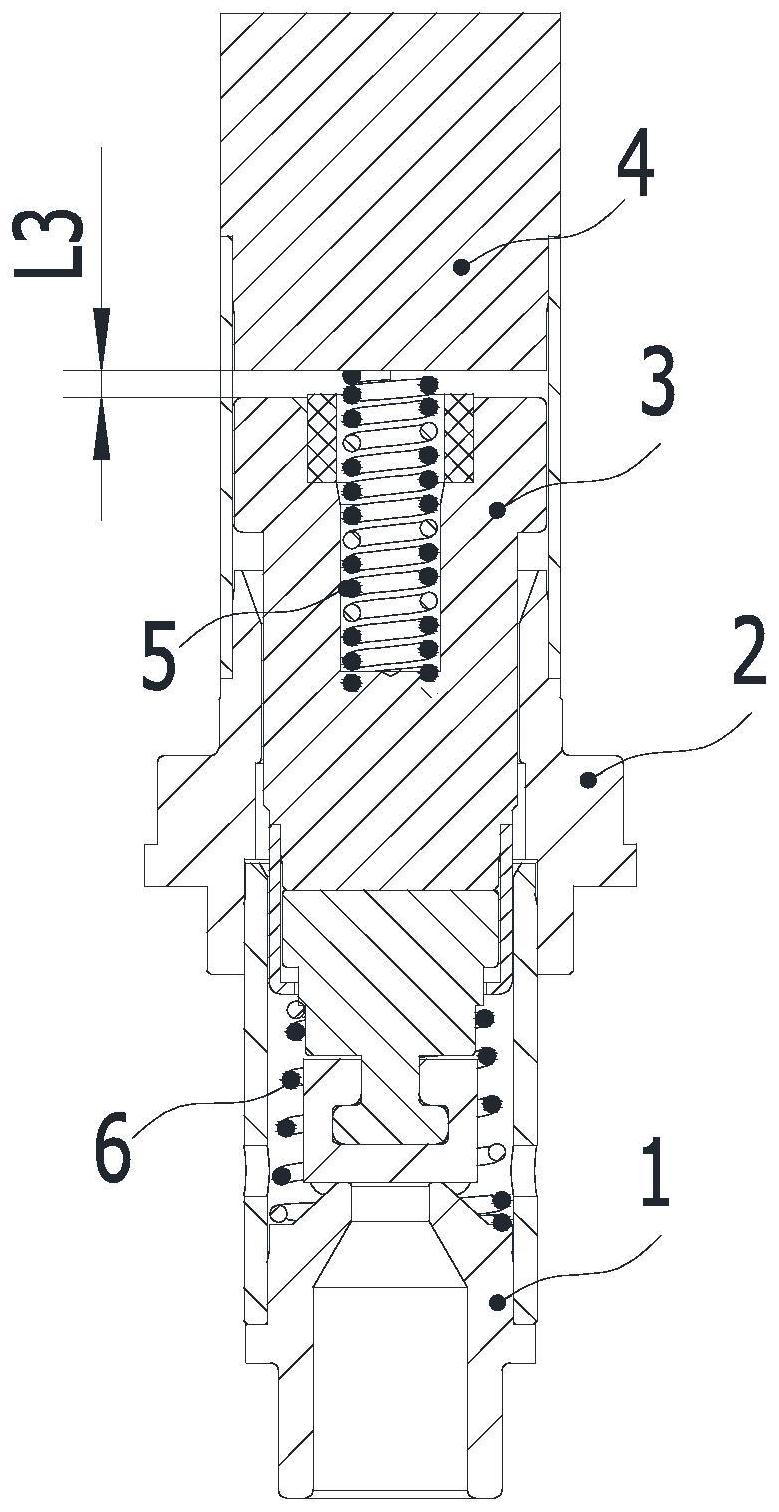 L3
4
3
5
2
6
1