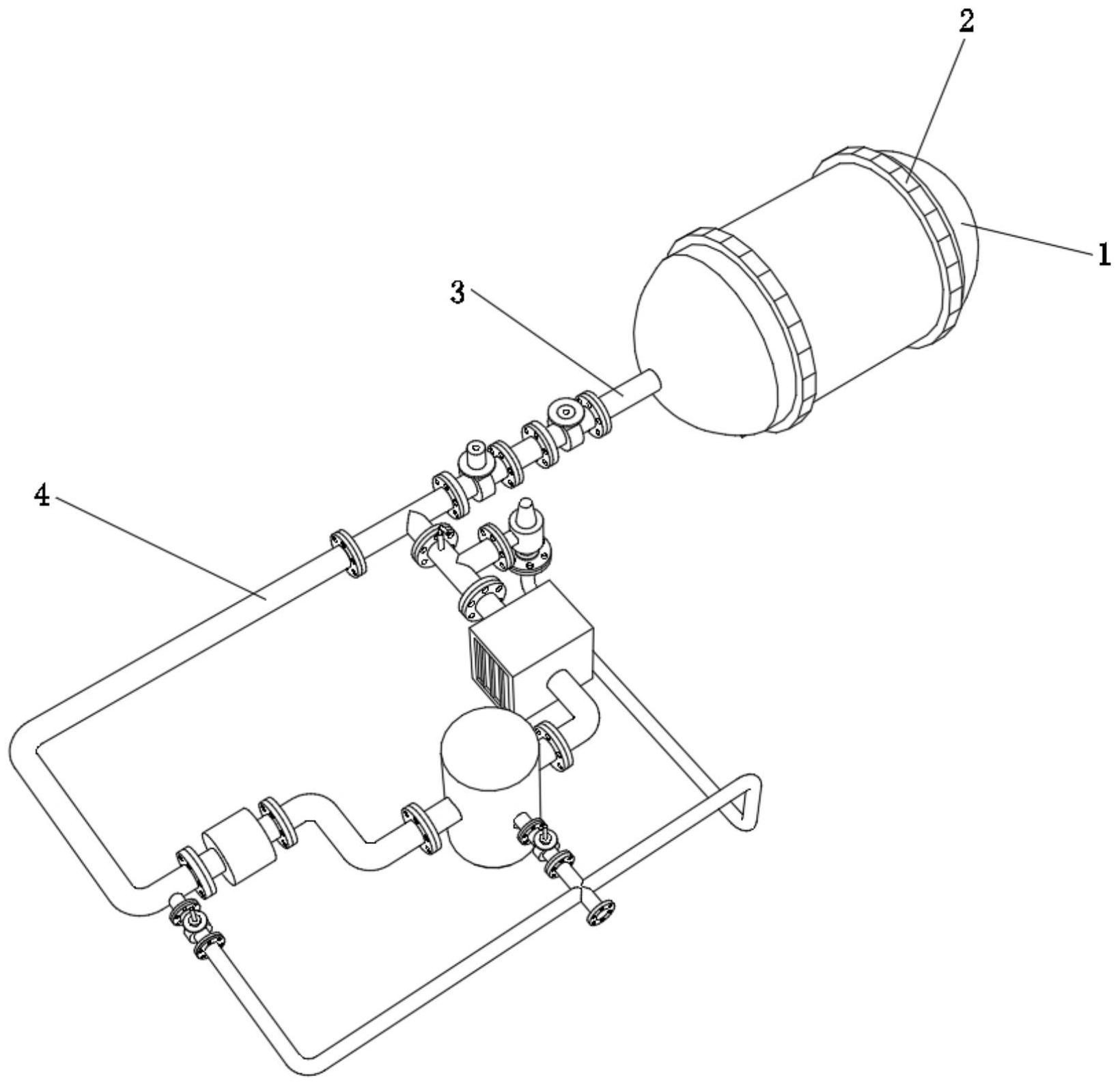 2
1
3
4