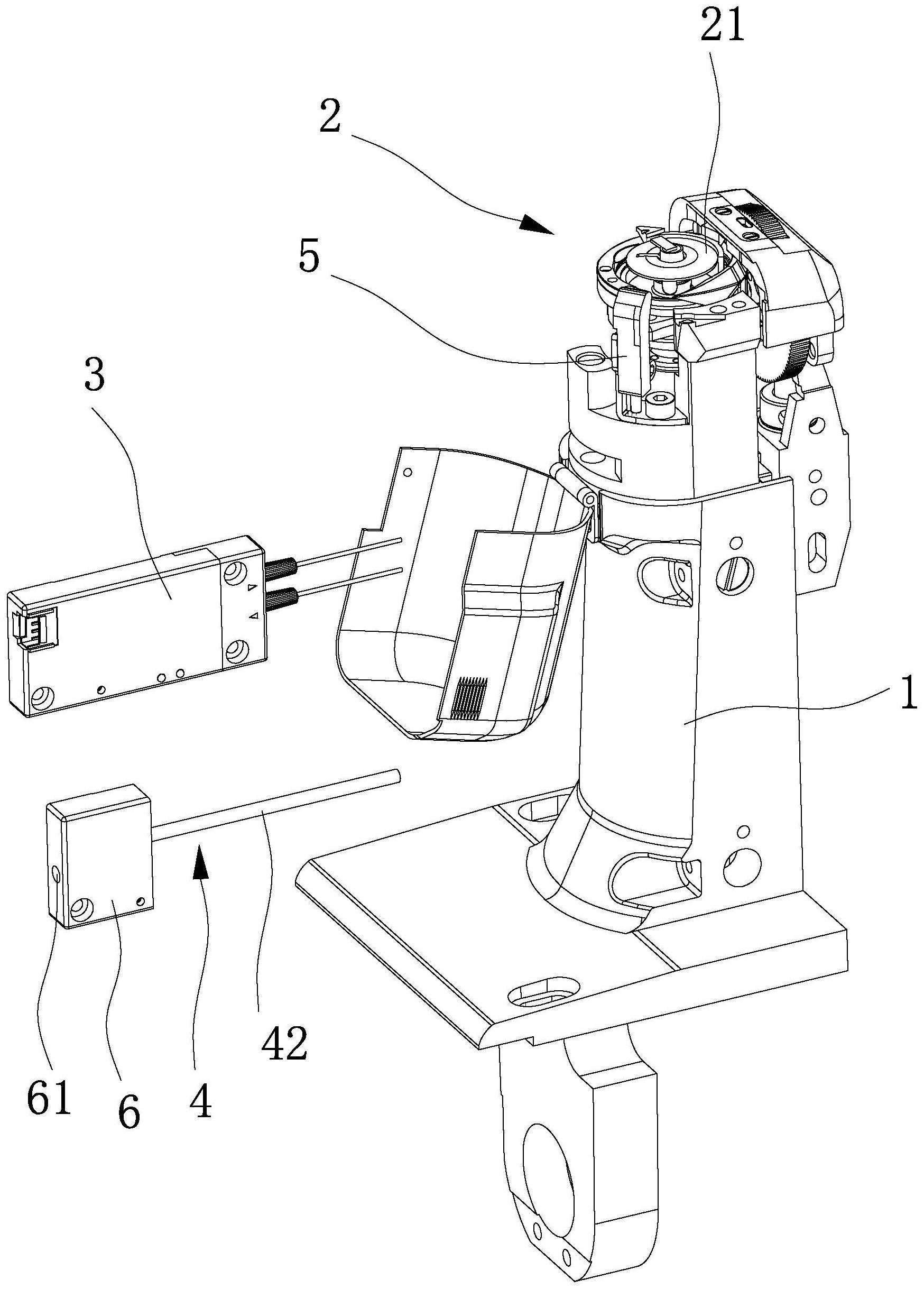 21
2
5
3
1
42
61
6
4