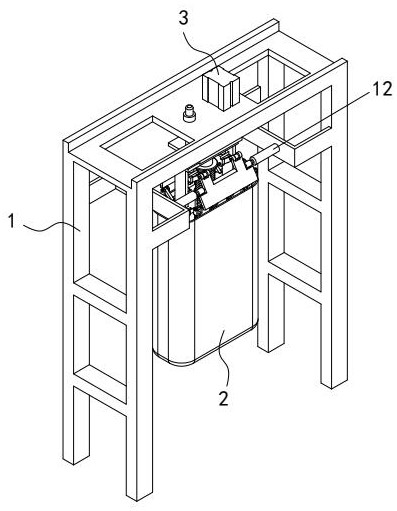 3
12
1
2