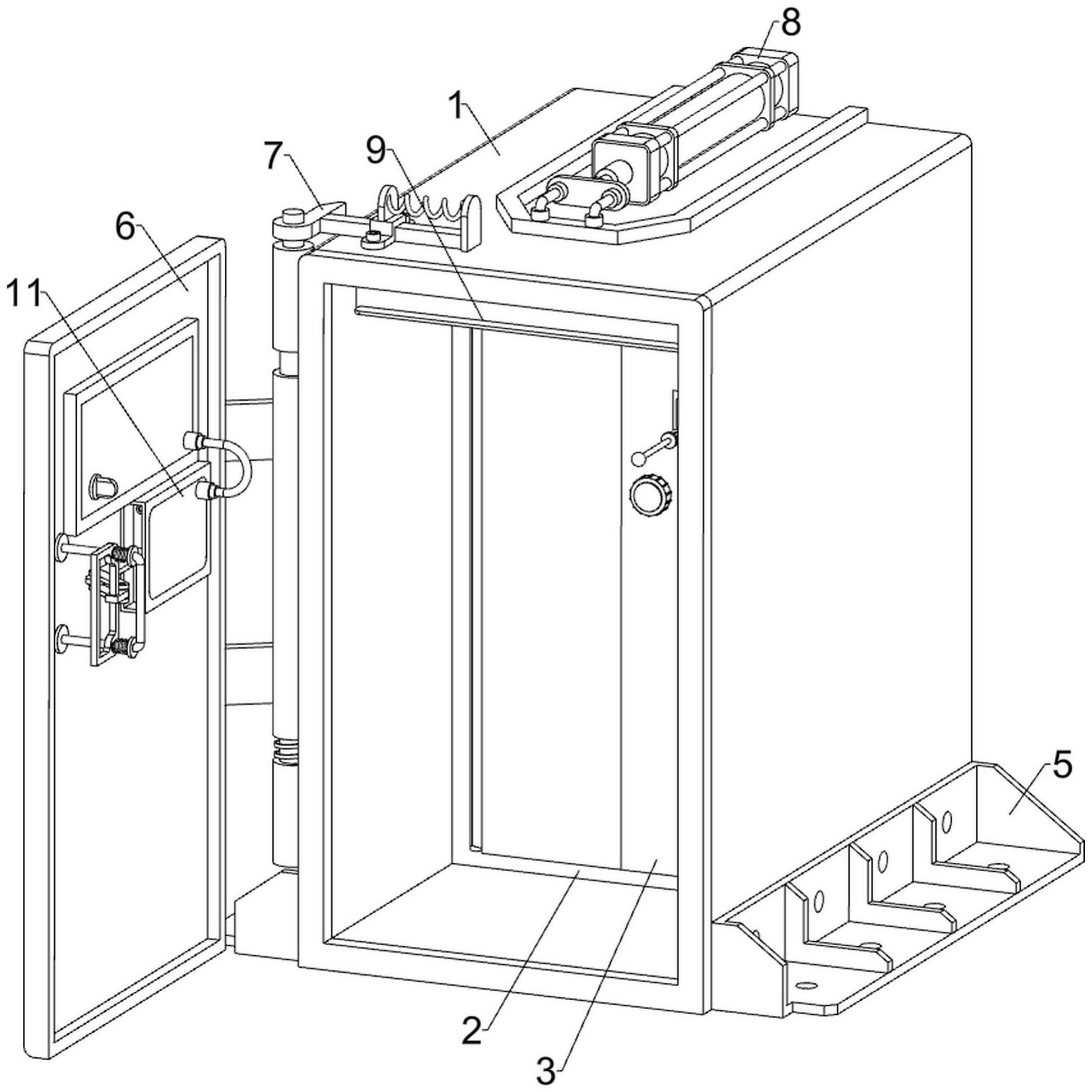 8
1
7
9
6
11
5
2
3