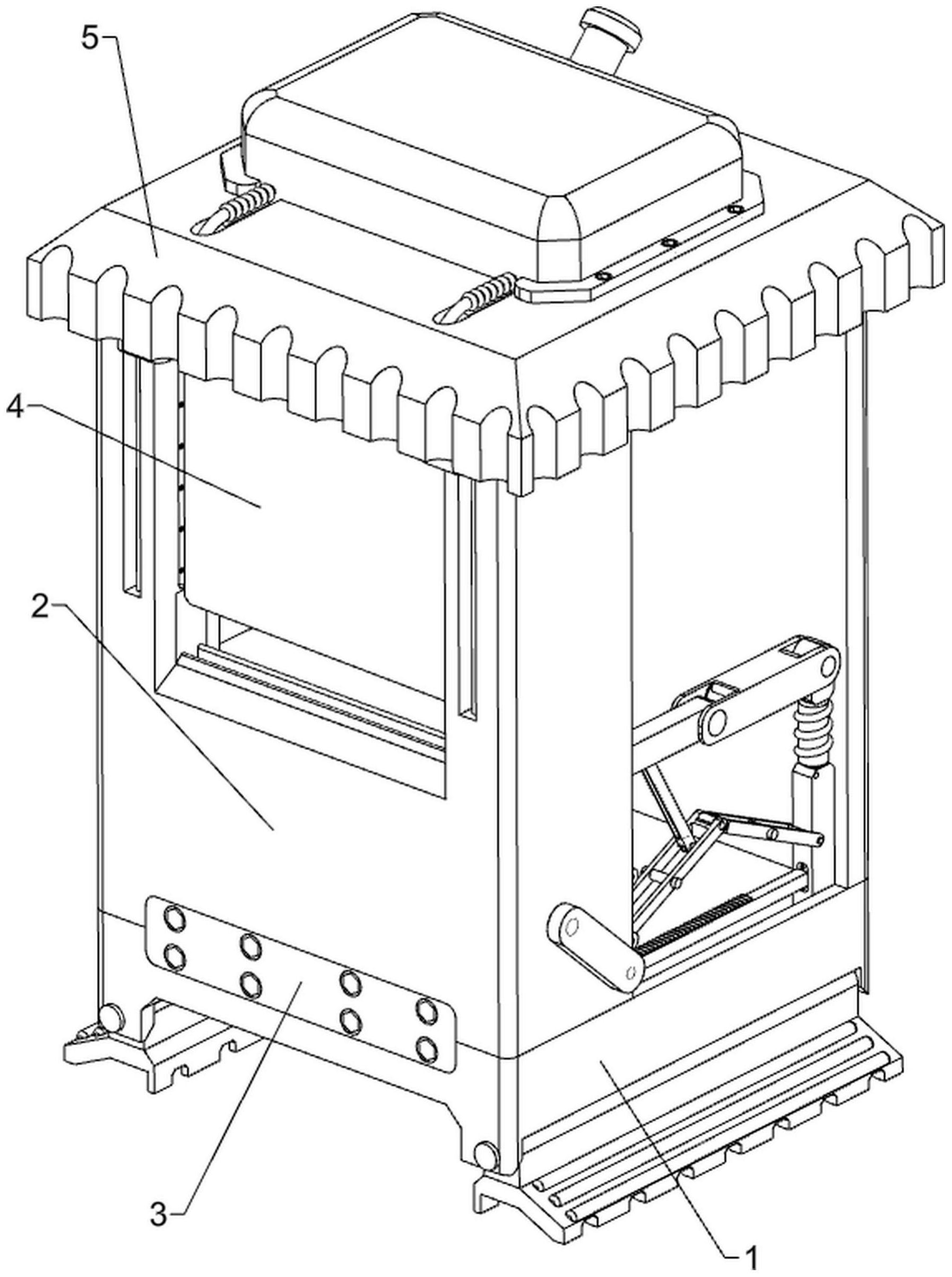 5
4
2
3
1