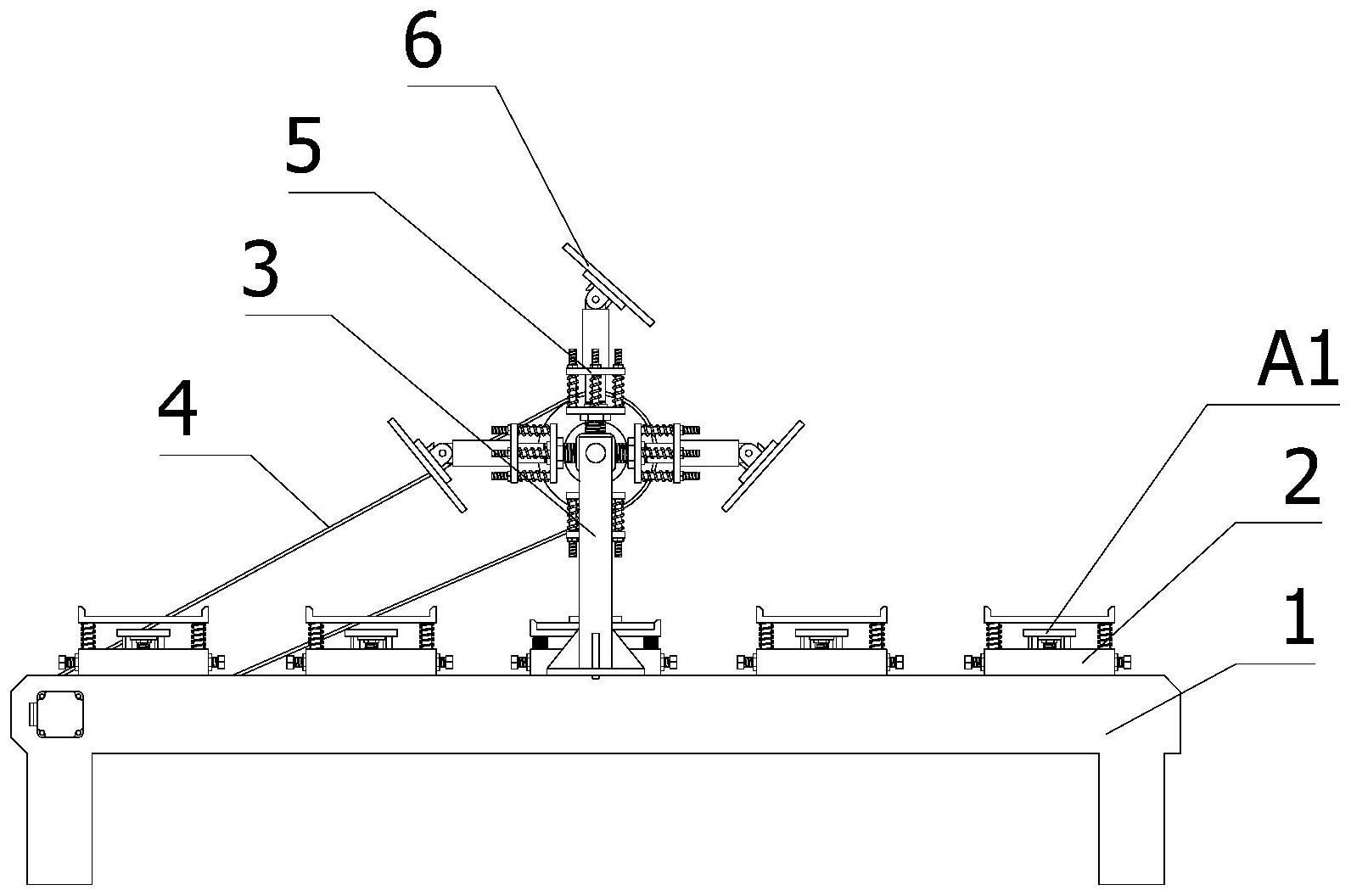 6
5
3
4
A1
2
1