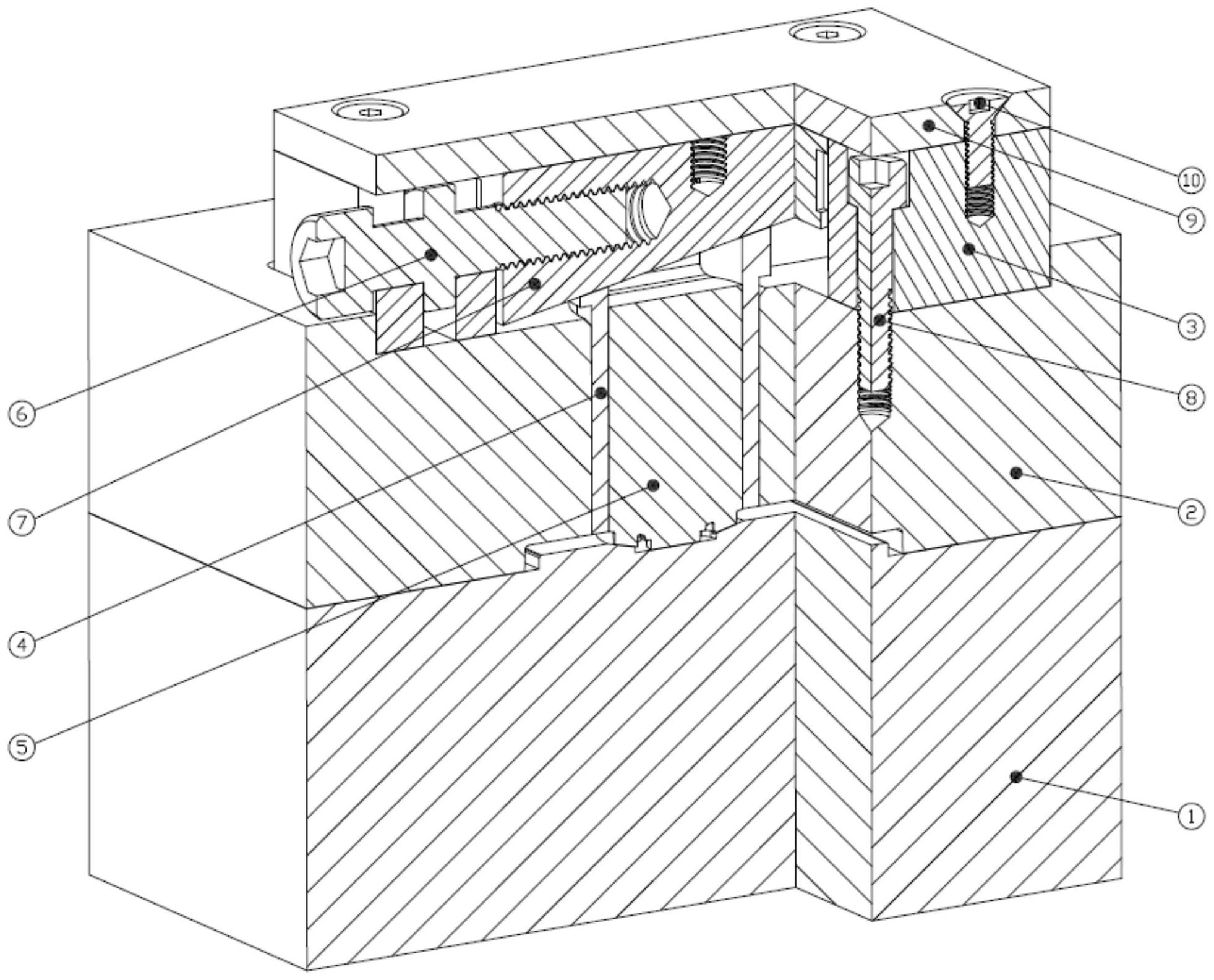 10
9
3
8
2
1
6
7
4
5