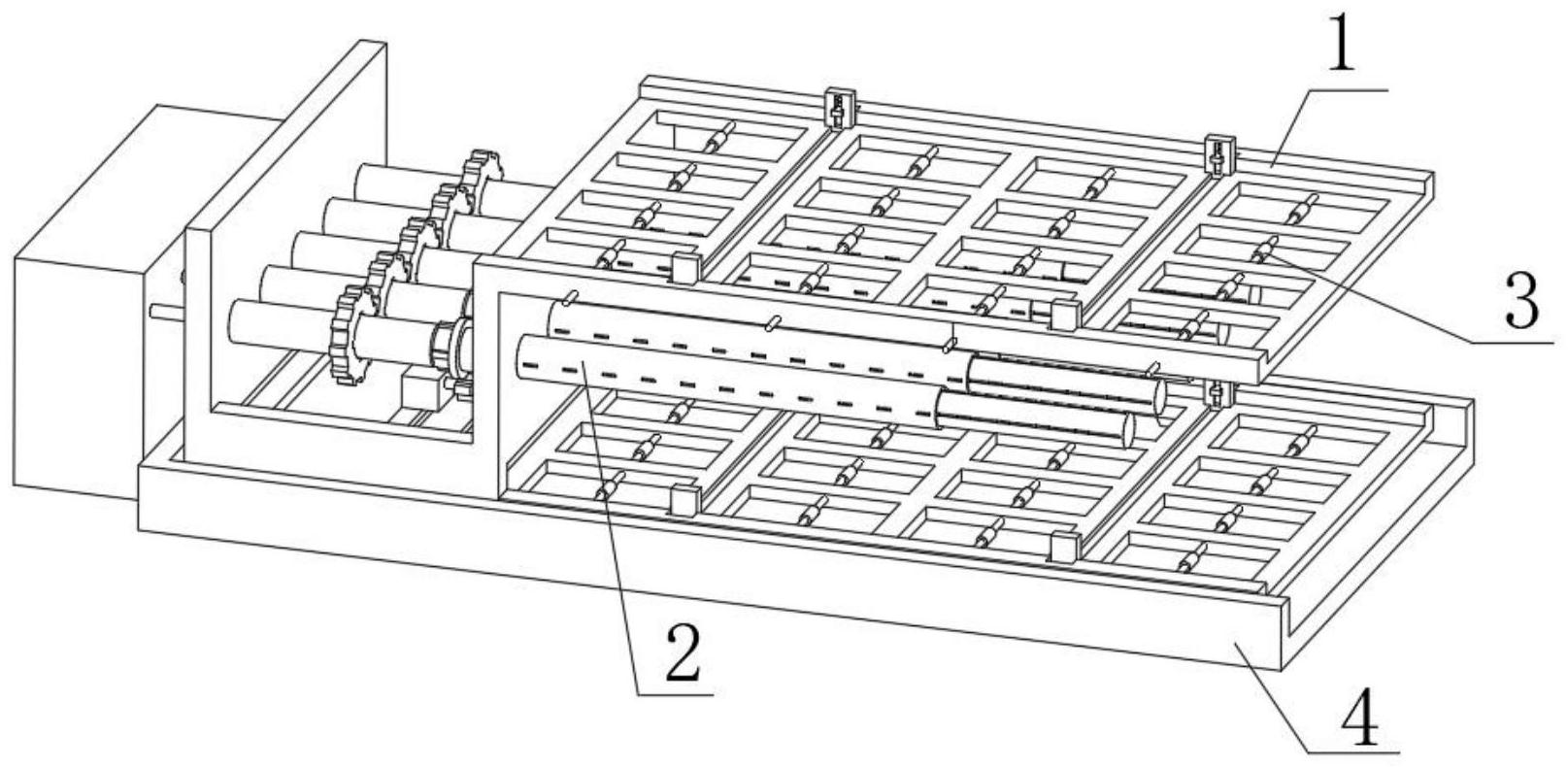 1
3
2
4