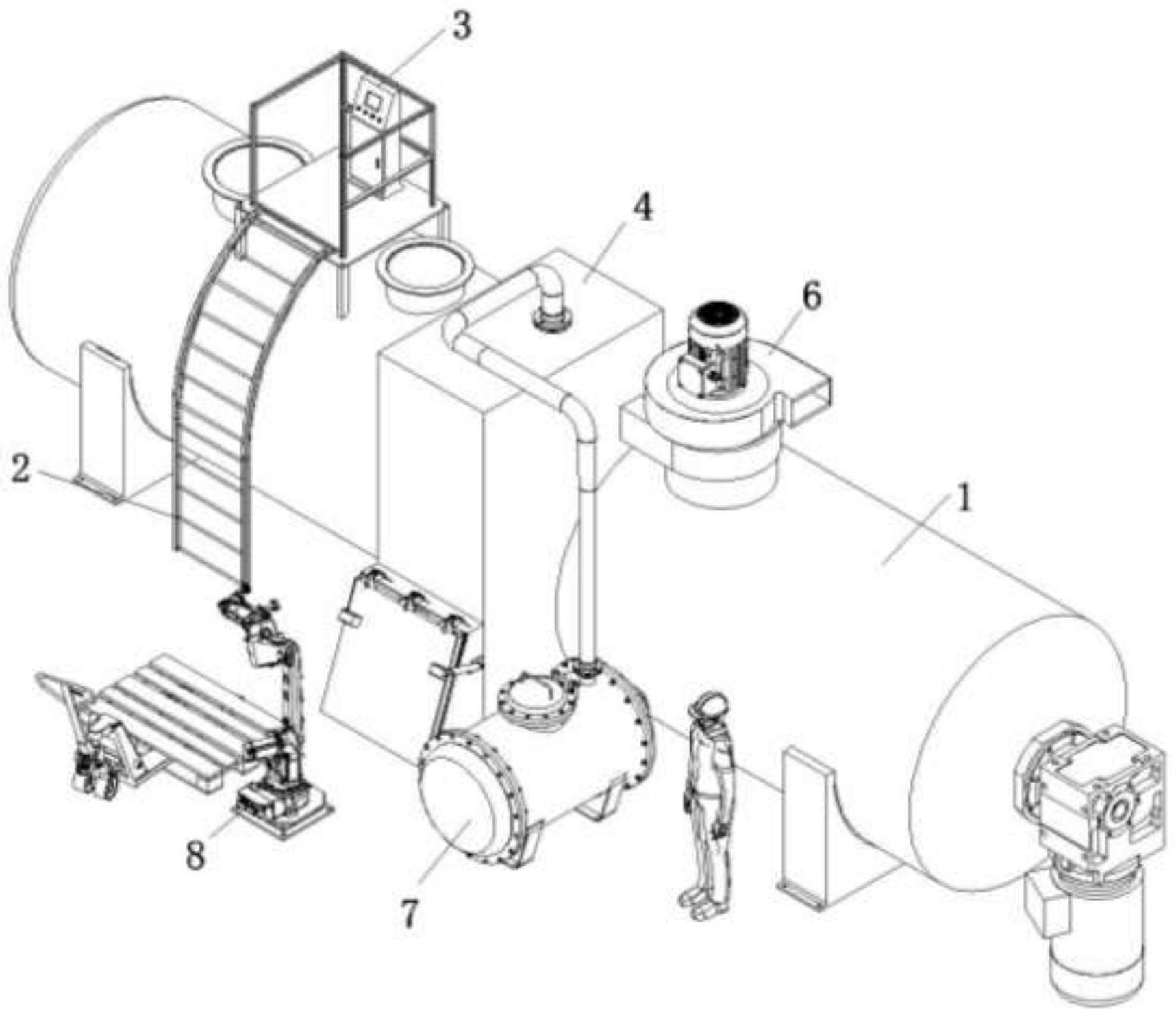 3
4
6
2
1
8
7