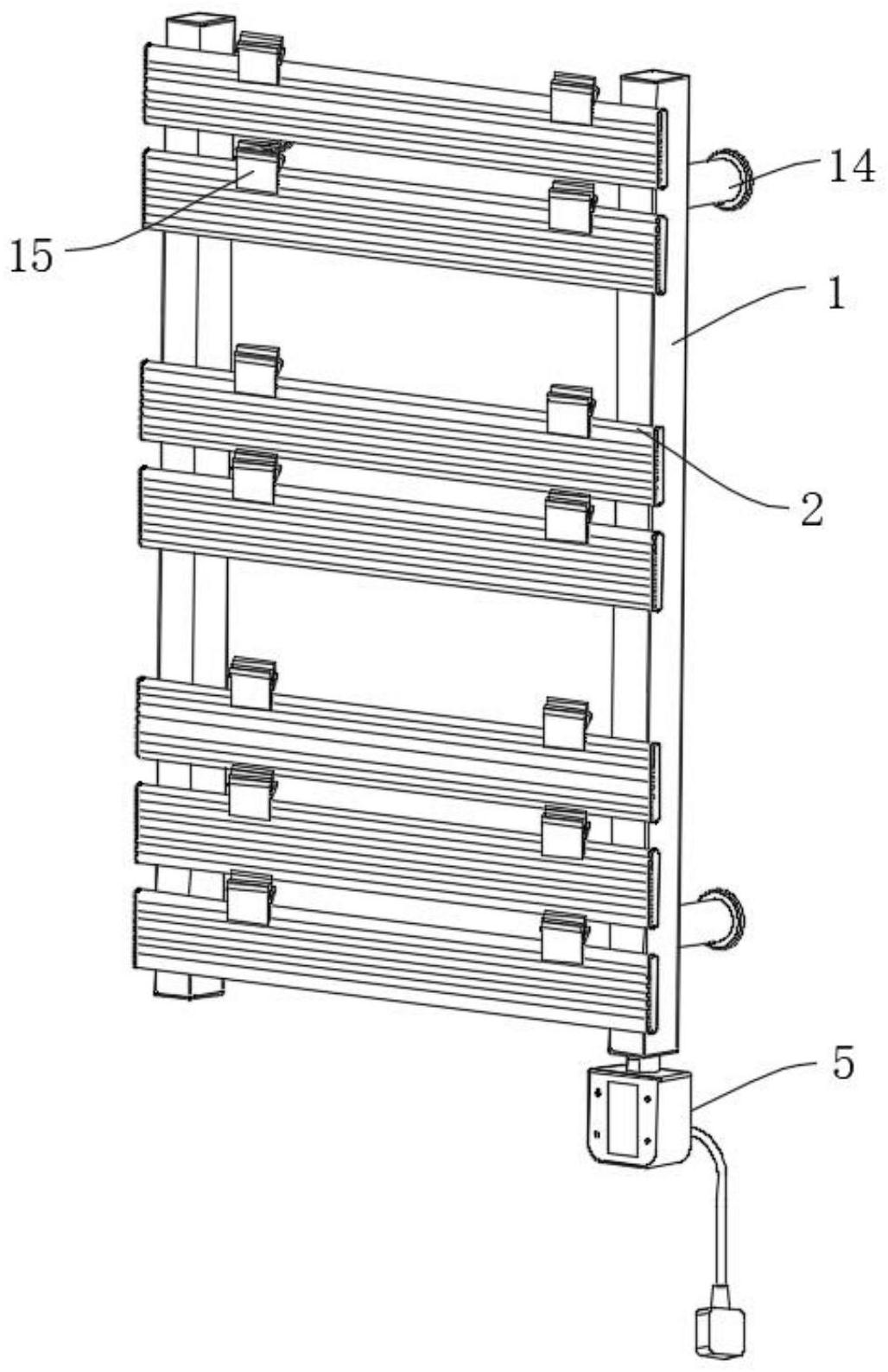 14
15
1
2
5