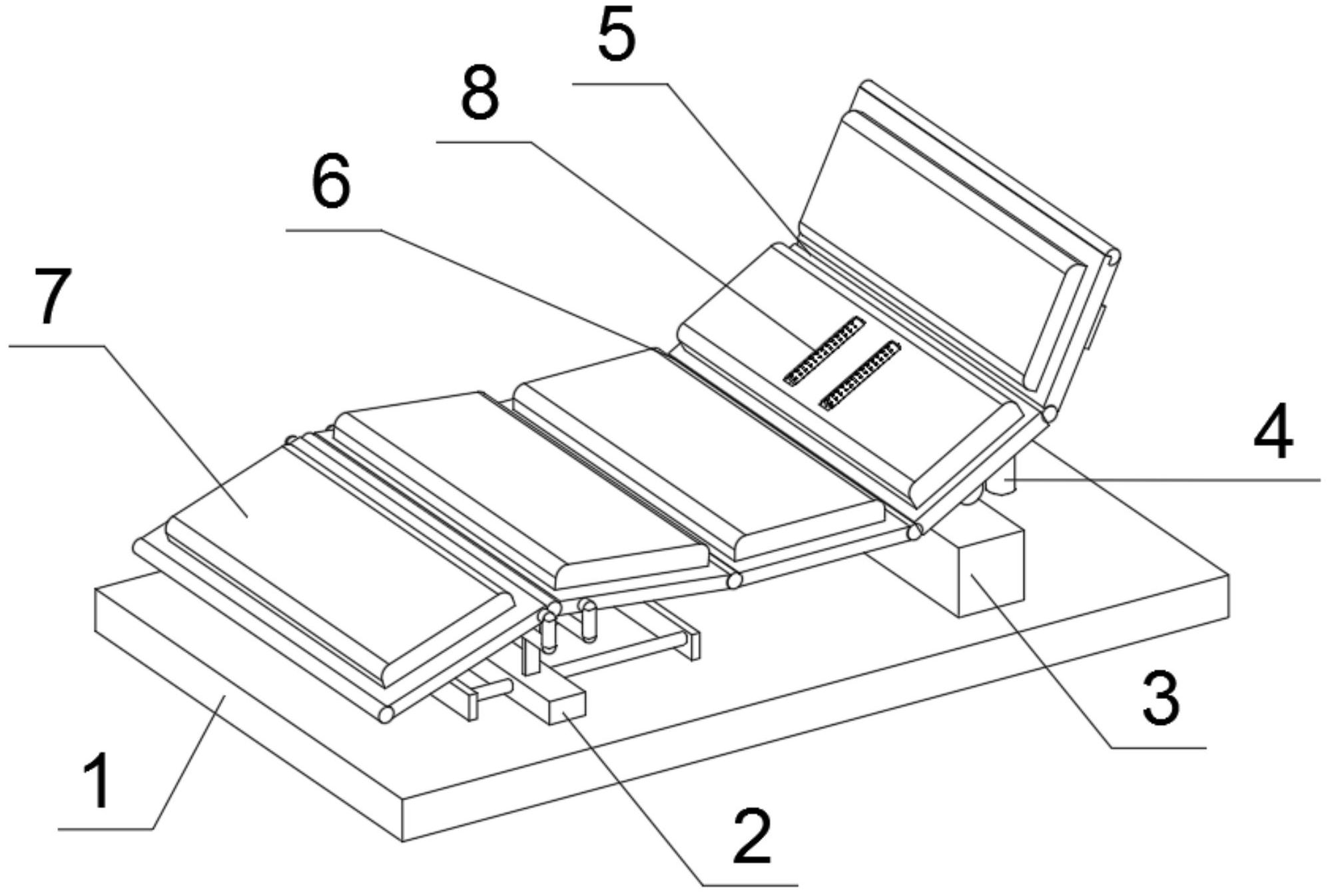 5
8
6
7
4
3
1
2