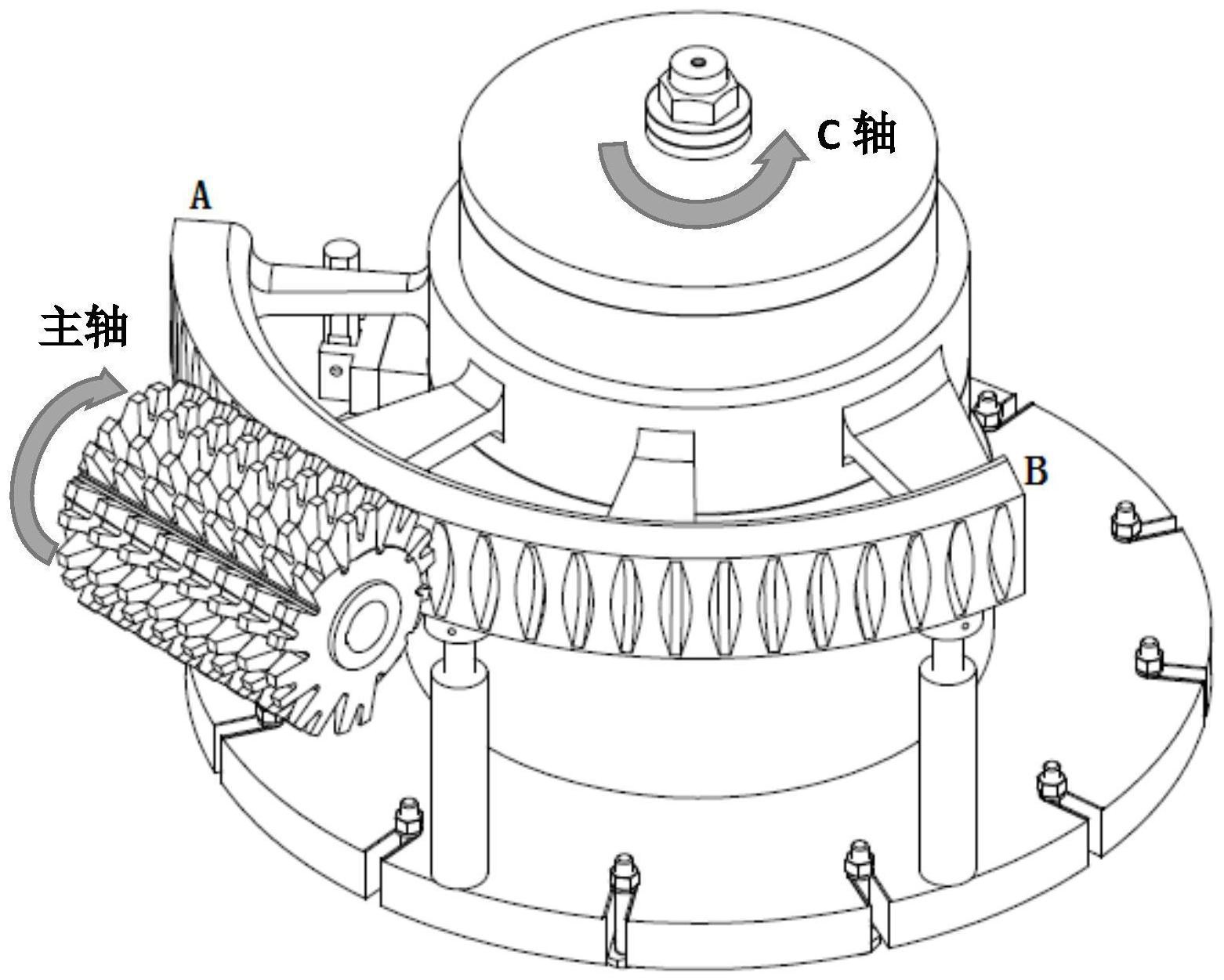 C 轴

A

主轴

B