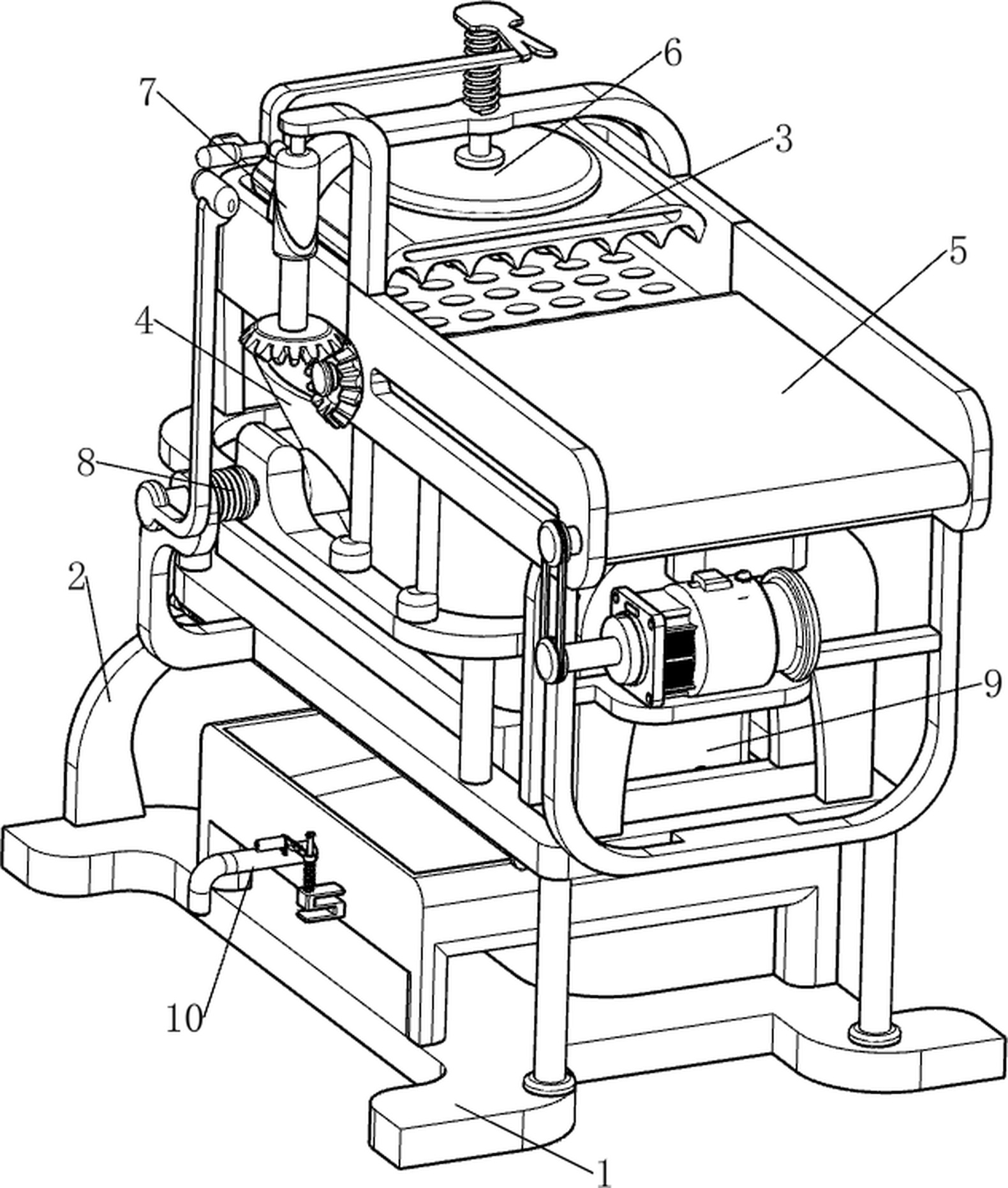 6
7
3
5
4
8
2
9
10
1