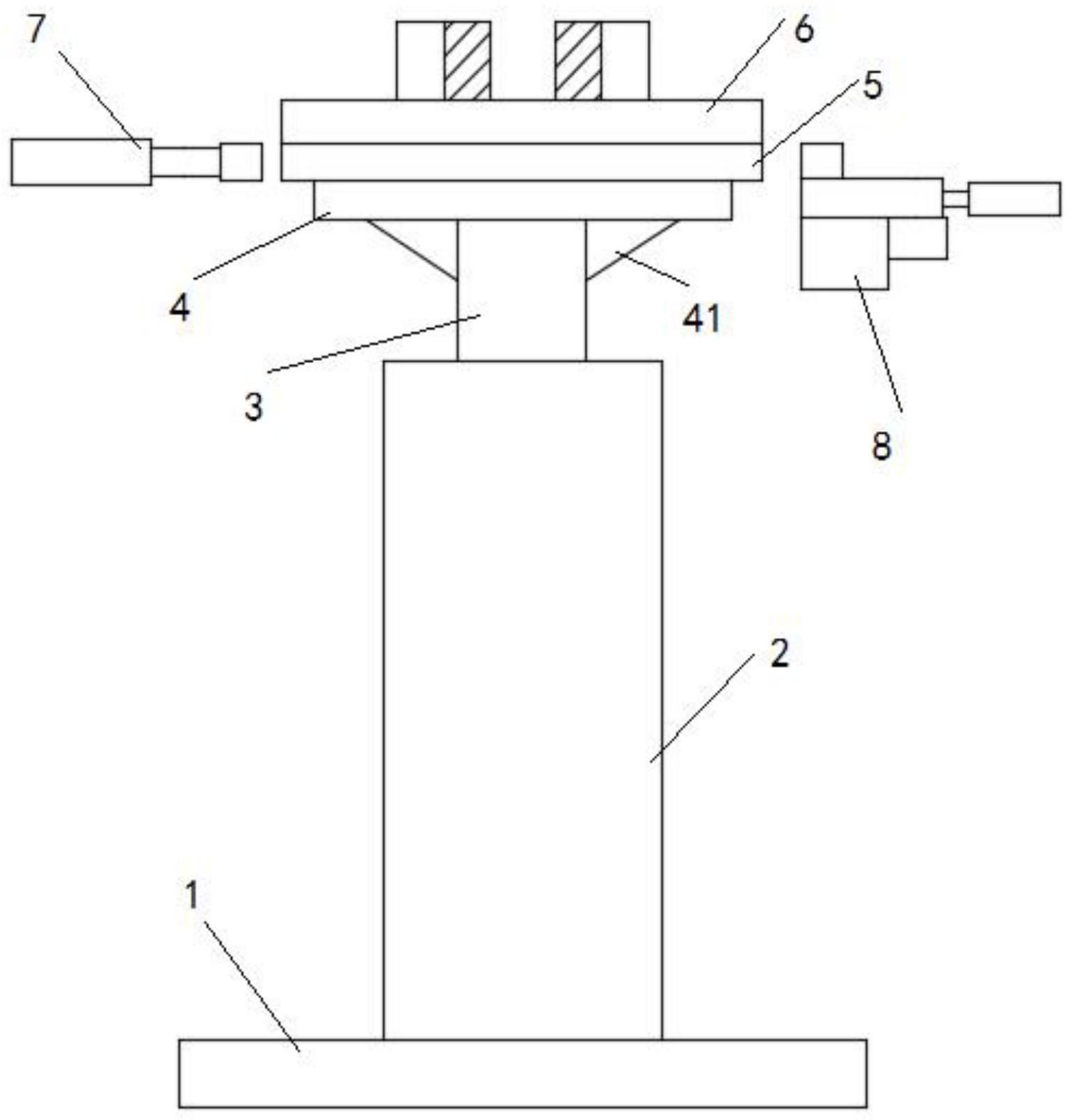 7
6
5
4
41
3
8
2
1