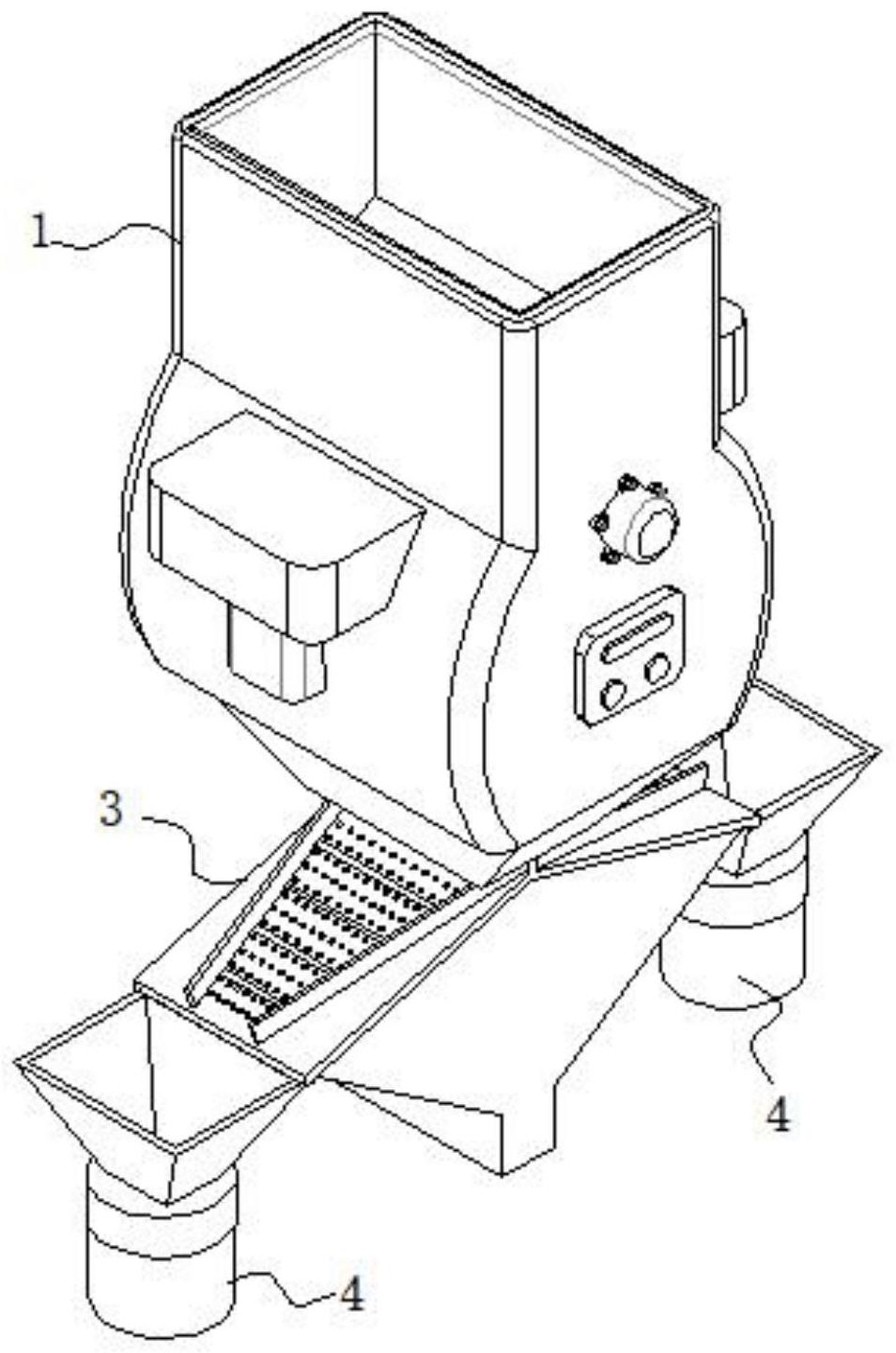 1

3

4

4