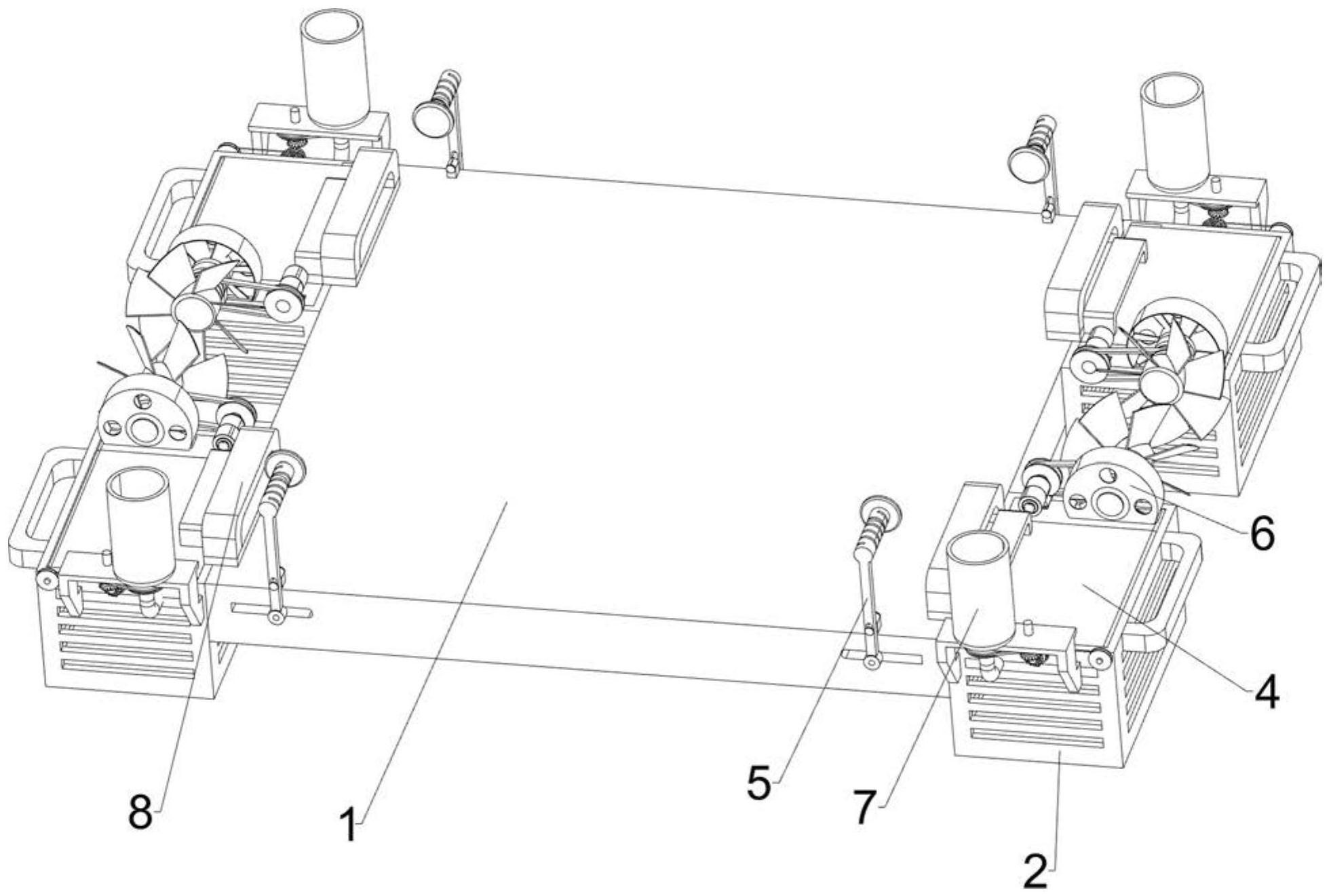 6
4
8
1
5
7
2