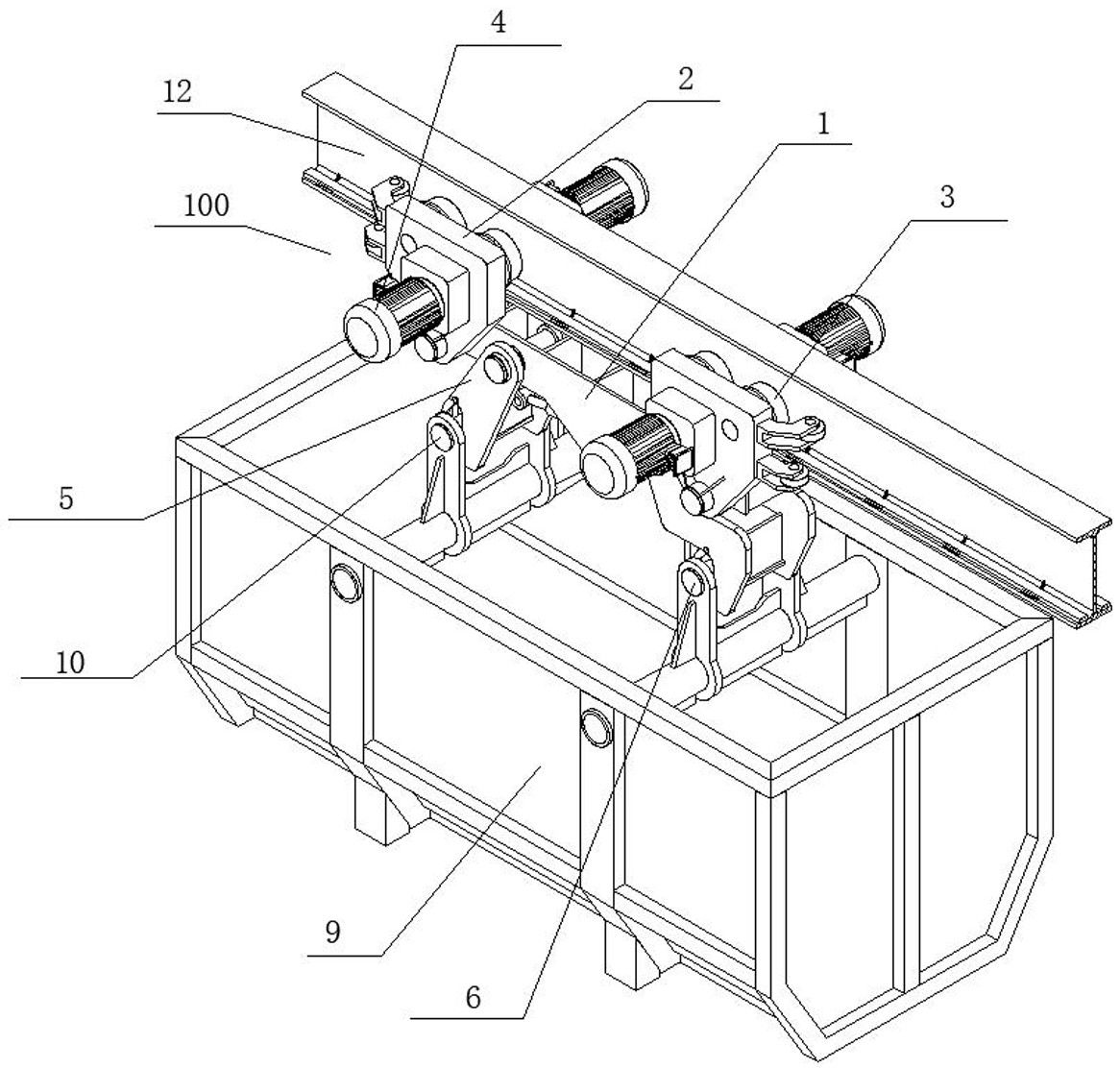 4
2
12
1
100
3
5
10
9
6