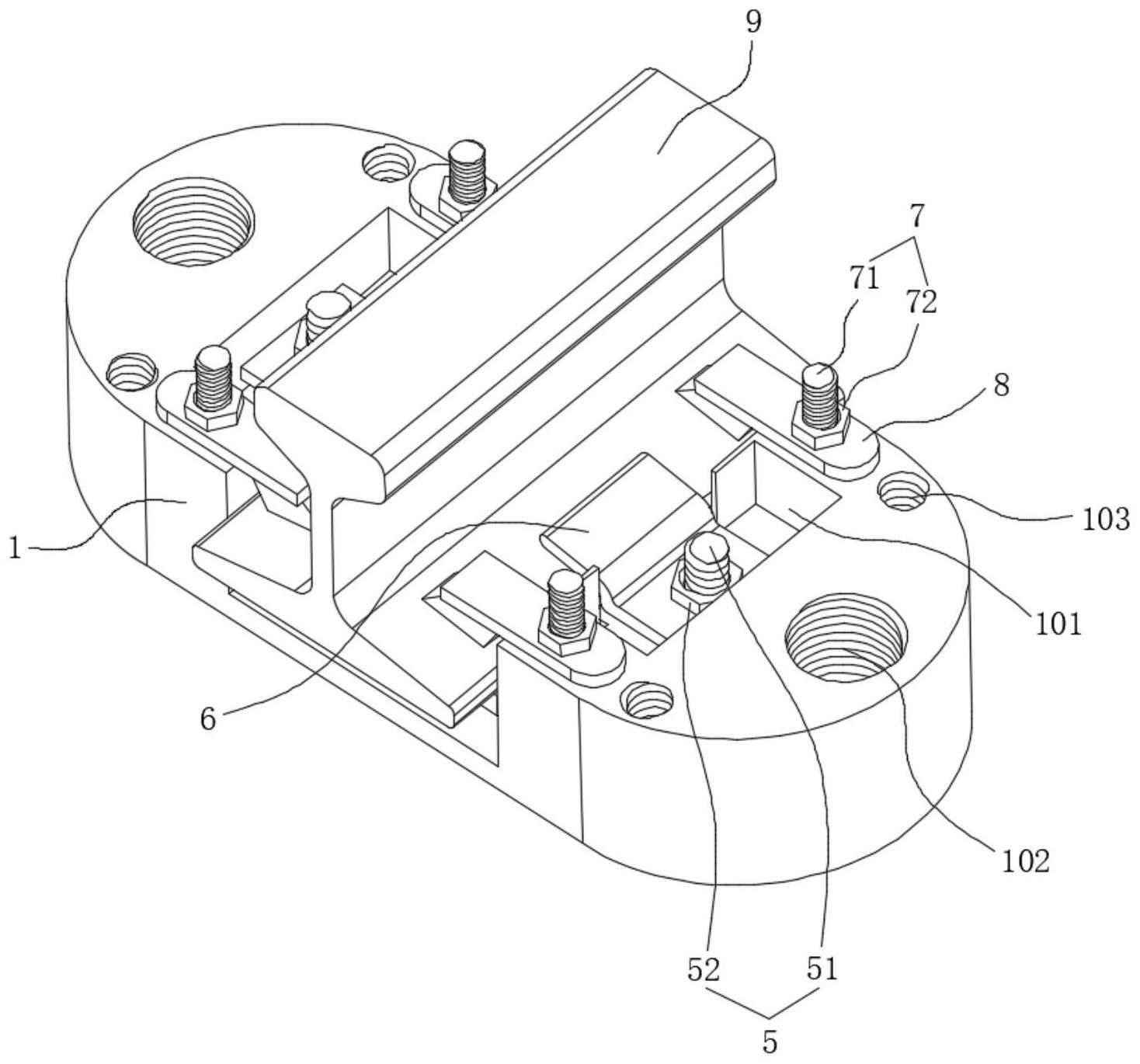 9

7

71

72

8

103

1

101

6

102

52

51

5