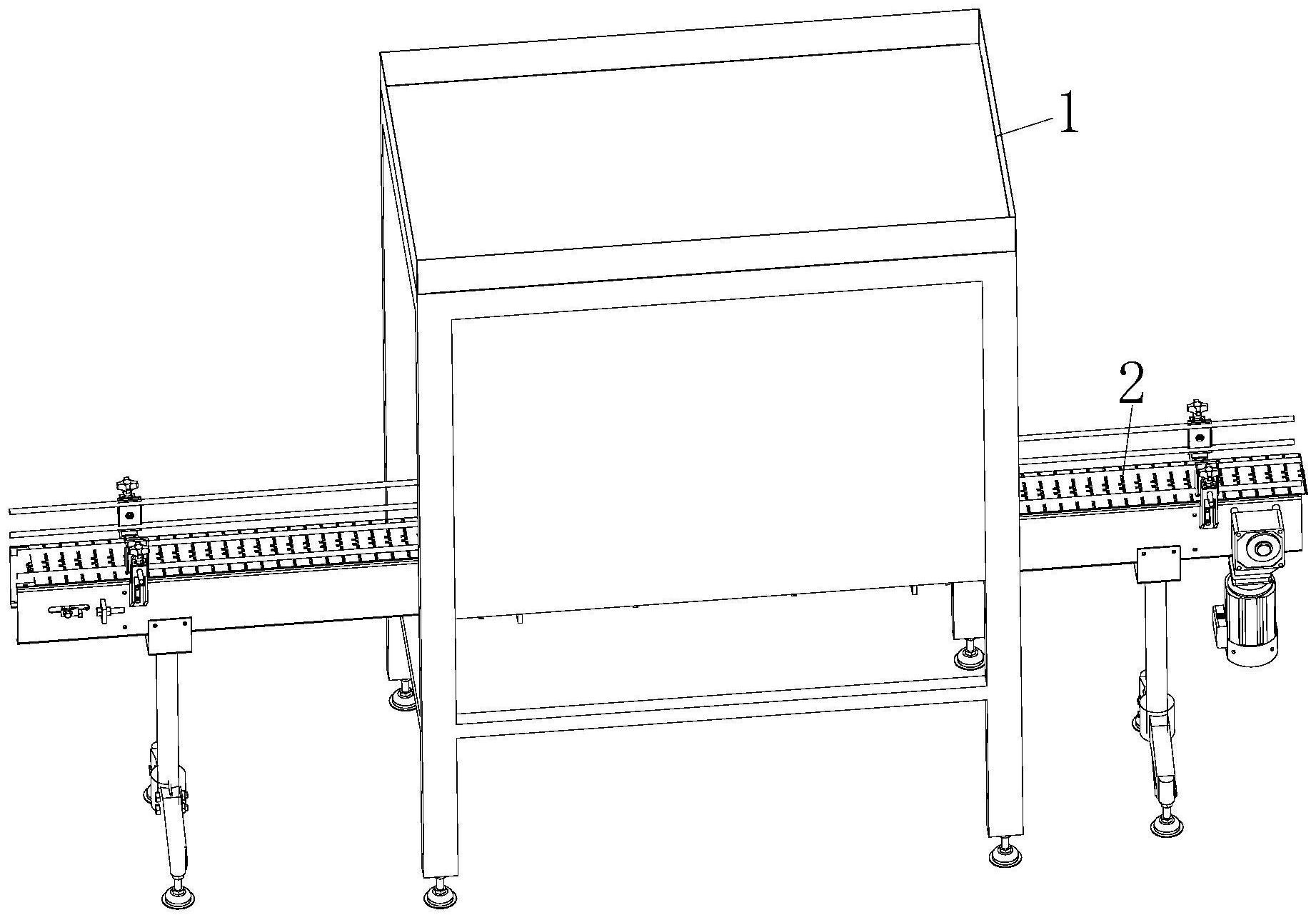 1

2