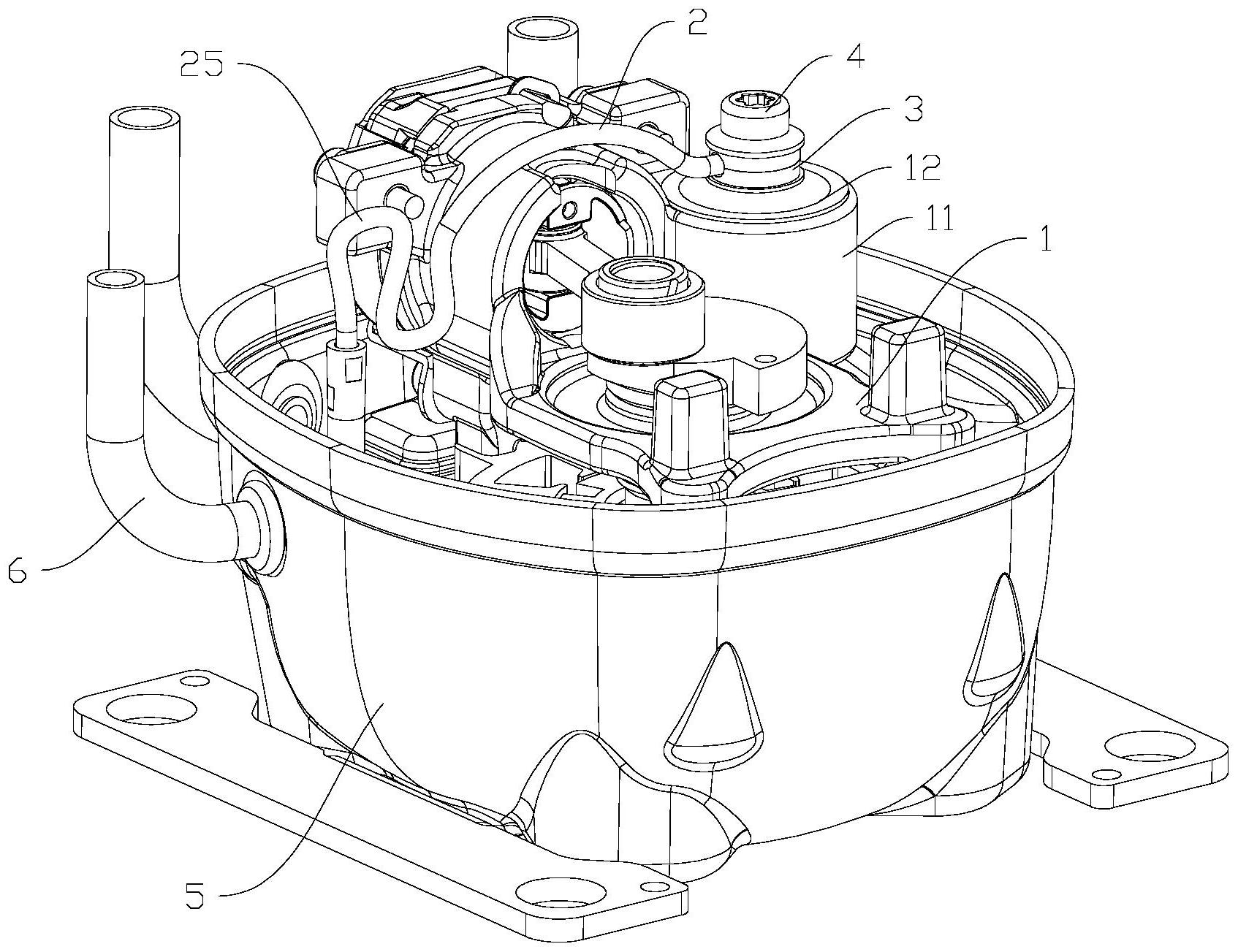 2
25
4
3
12
11
1
6
5